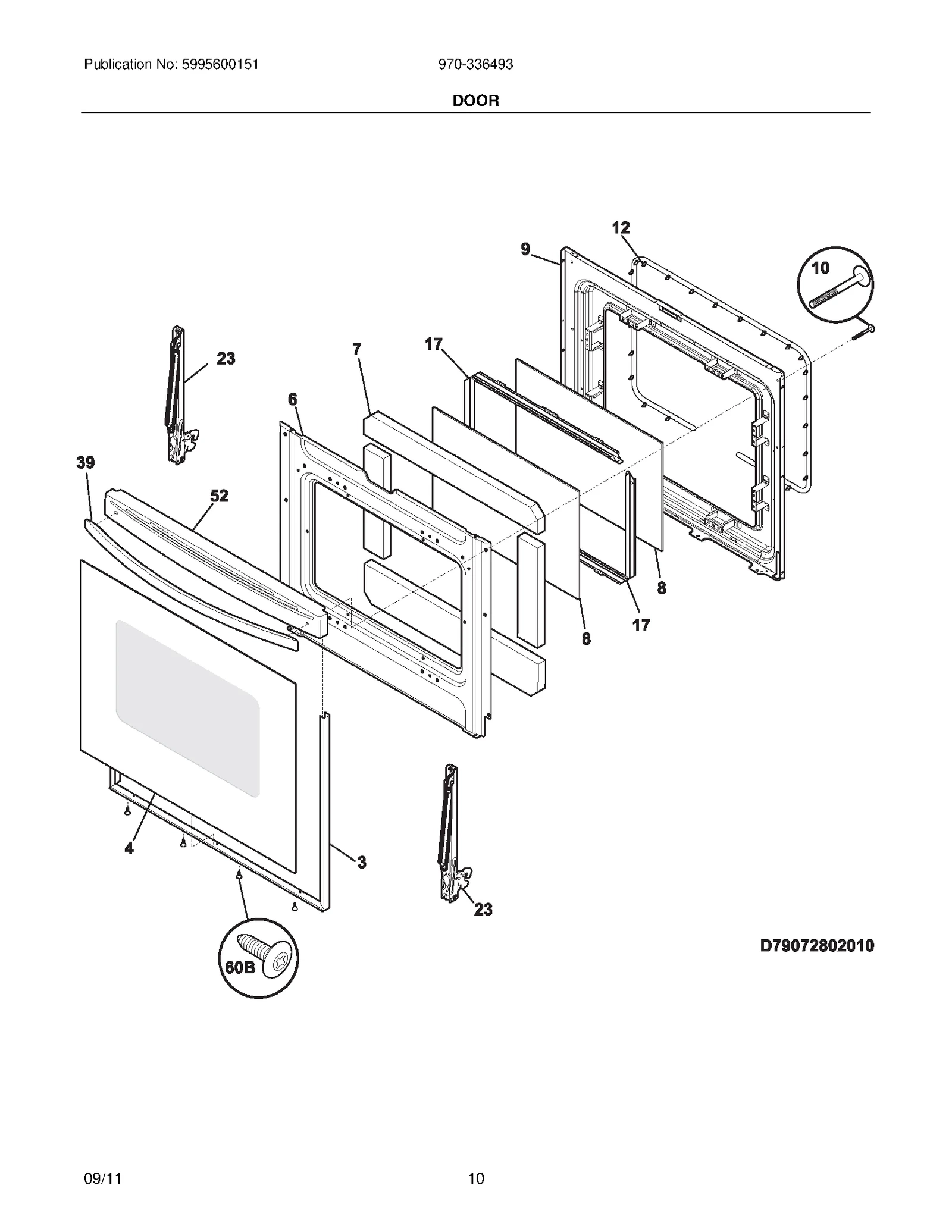 Publication No: 5995600151

970-336493

DOOR

12

9

10

23

7

17

6

39

52

8

17

8

4

3

23

60B

D79072802010

09/11

10