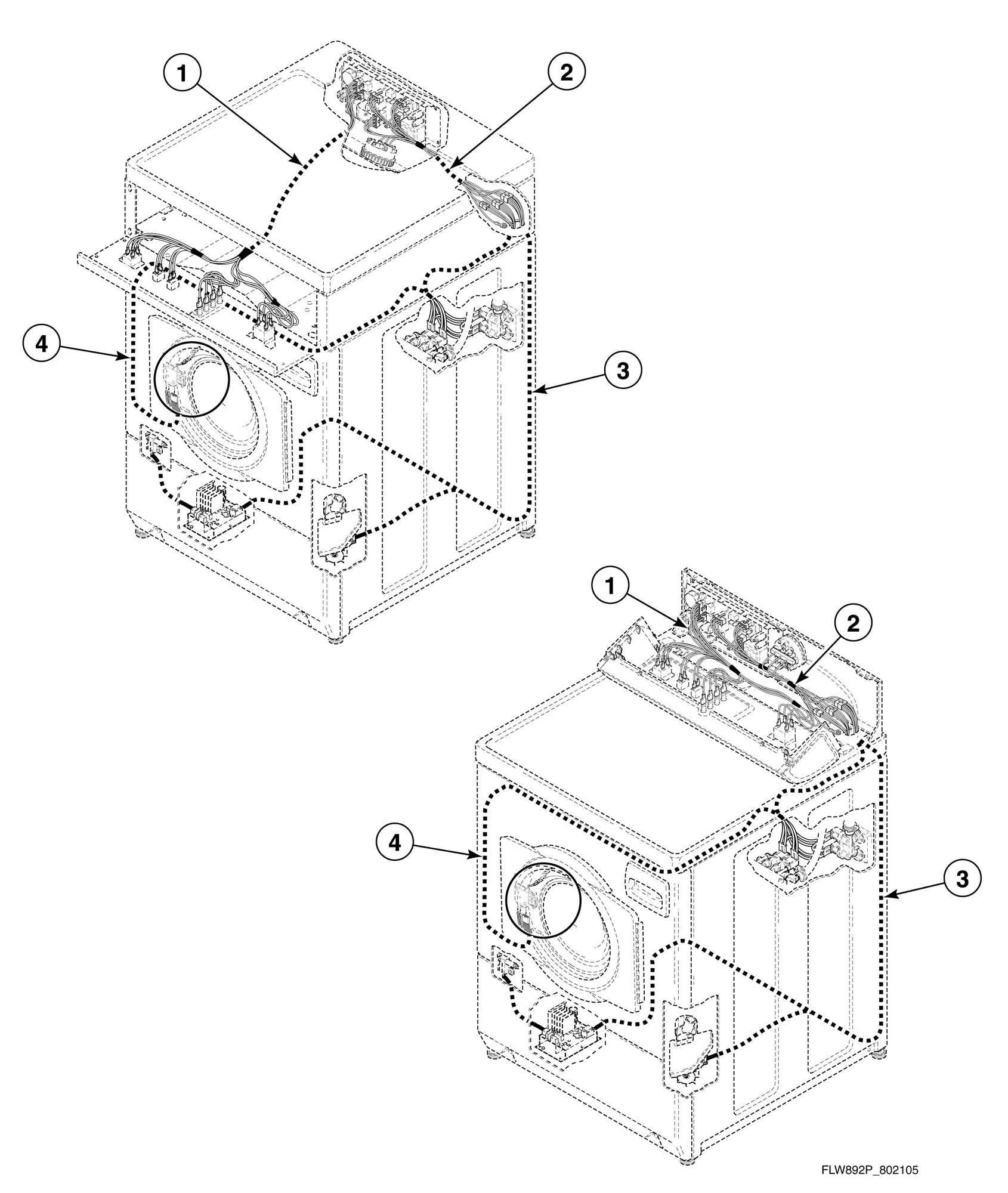 1
2
4
3
1
2
4
3
FLW892P_802105