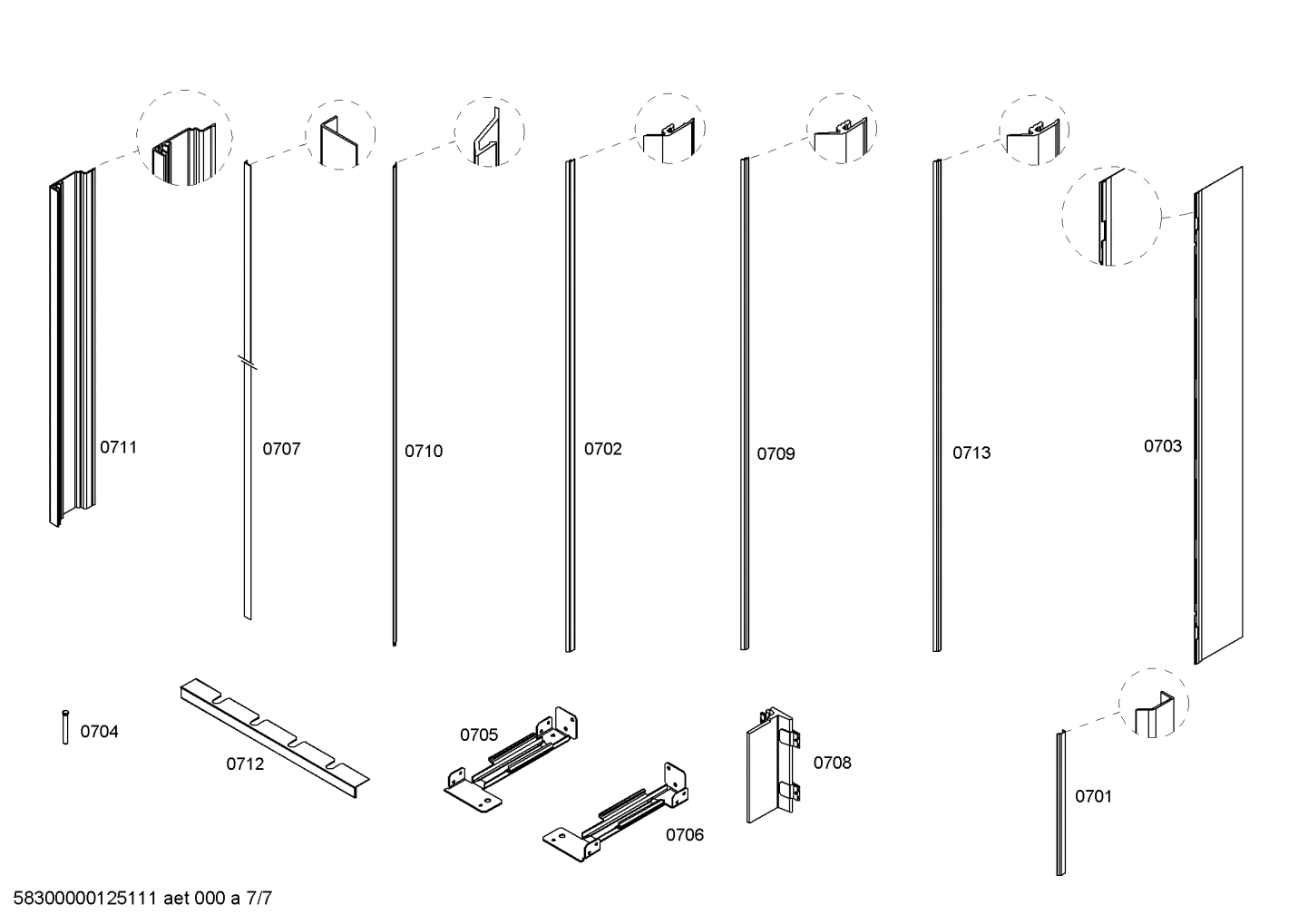 0711

0707

0710

0702

0709

0713

0703

0704

0712

0705

0706

0708

0701

58300000125111 aet 000 a 7/7