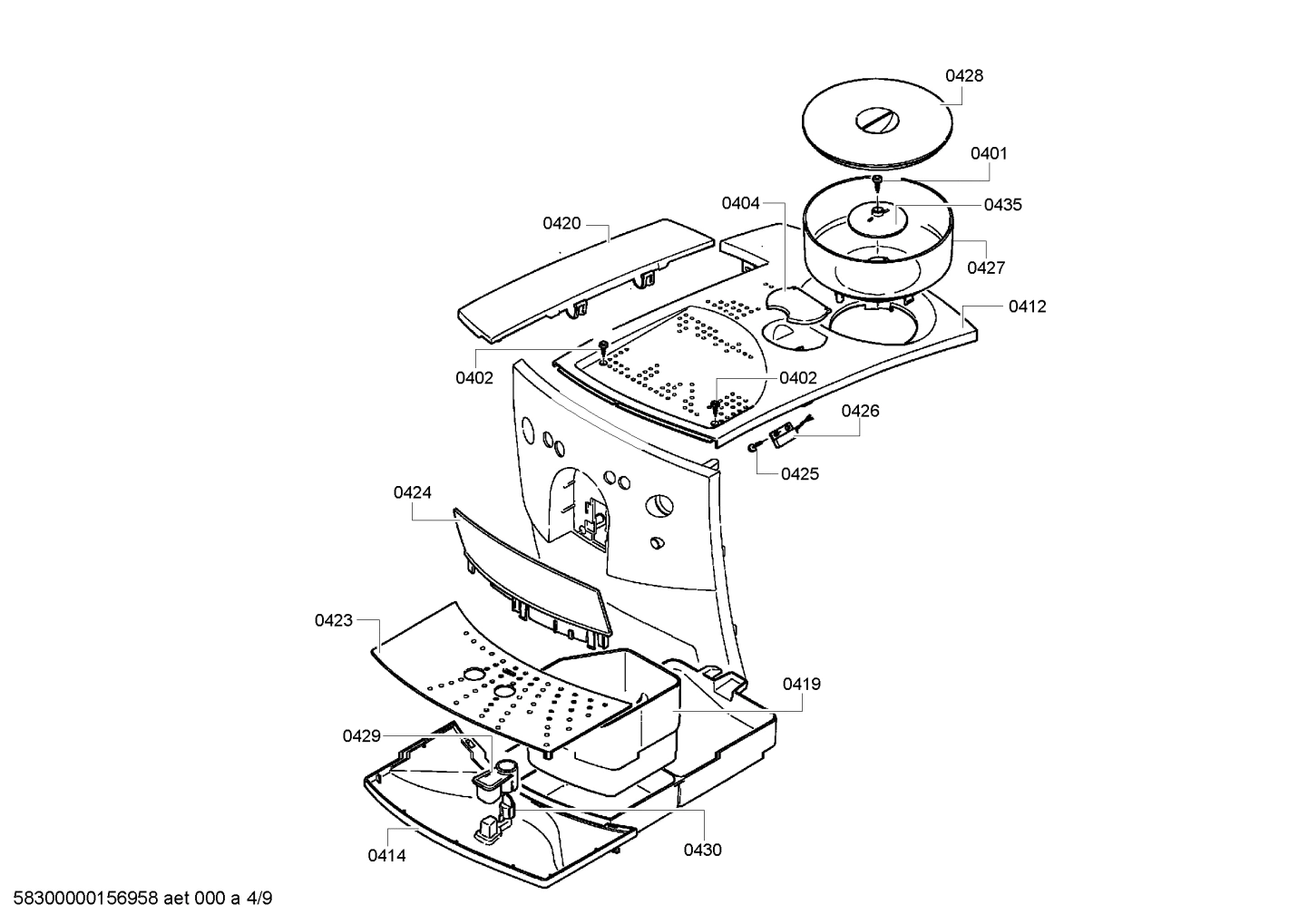 0428

0401

0404

0435

0420

0427

0412

0402

0402

0426

0425

0424

0423

0419

0429

0414

0430

58300000156958 aet 000 a 4/9