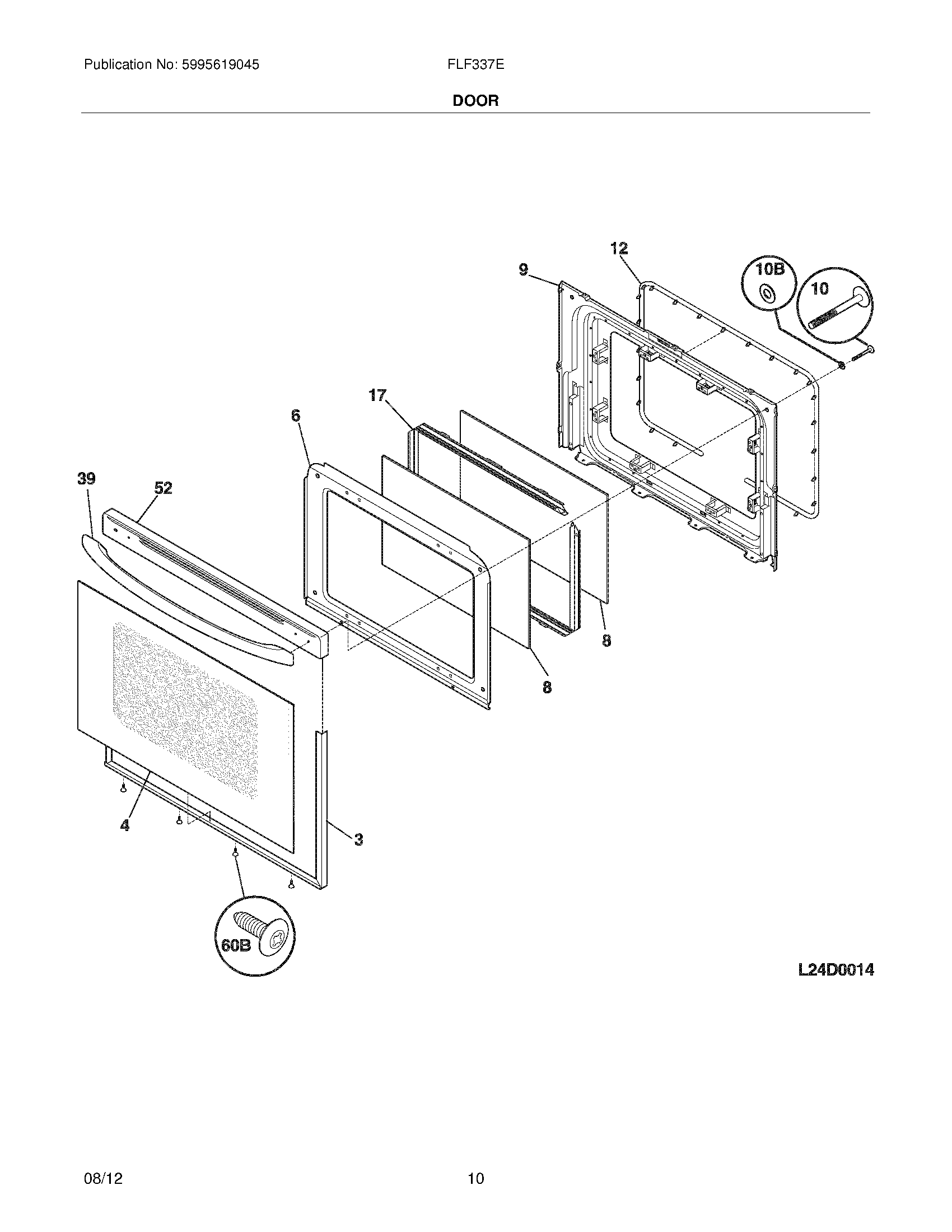 Publication No: 5995619045

FLF337E

DOOR

12

9

10B

10

17

6

39

52

8

8

4

3

60B

L24D0014

08/12

10