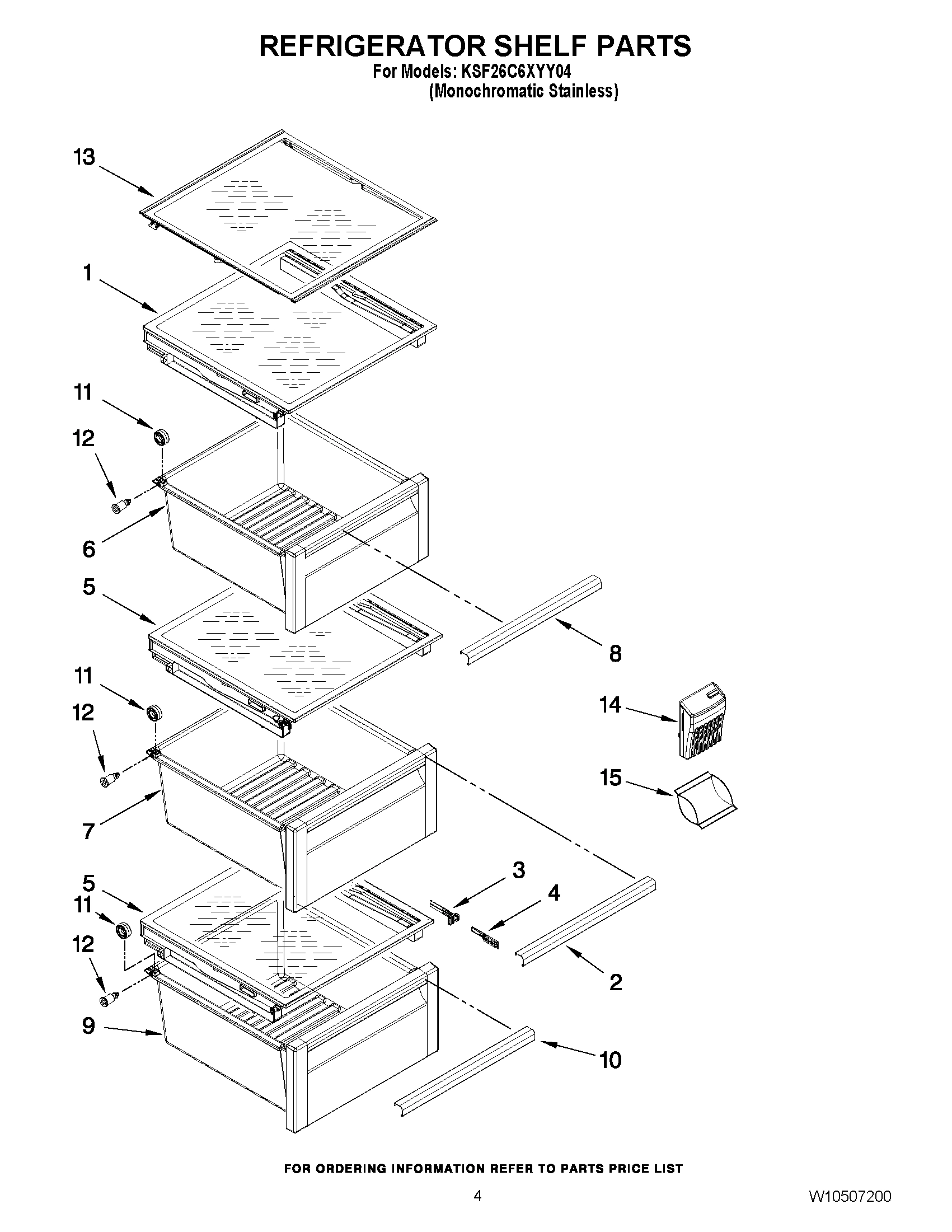 REFRIGERATOR SHELF PARTS
For Models: KSF26C6XYY04
(Monochromatic Stainless)

13
1
11
12
6
5
8
11
12
14
15
7
3
4
5
11
12
2
9
10

FOR ORDERING INFORMATION REFER TO PARTS PRICE LIST

4

W10507200