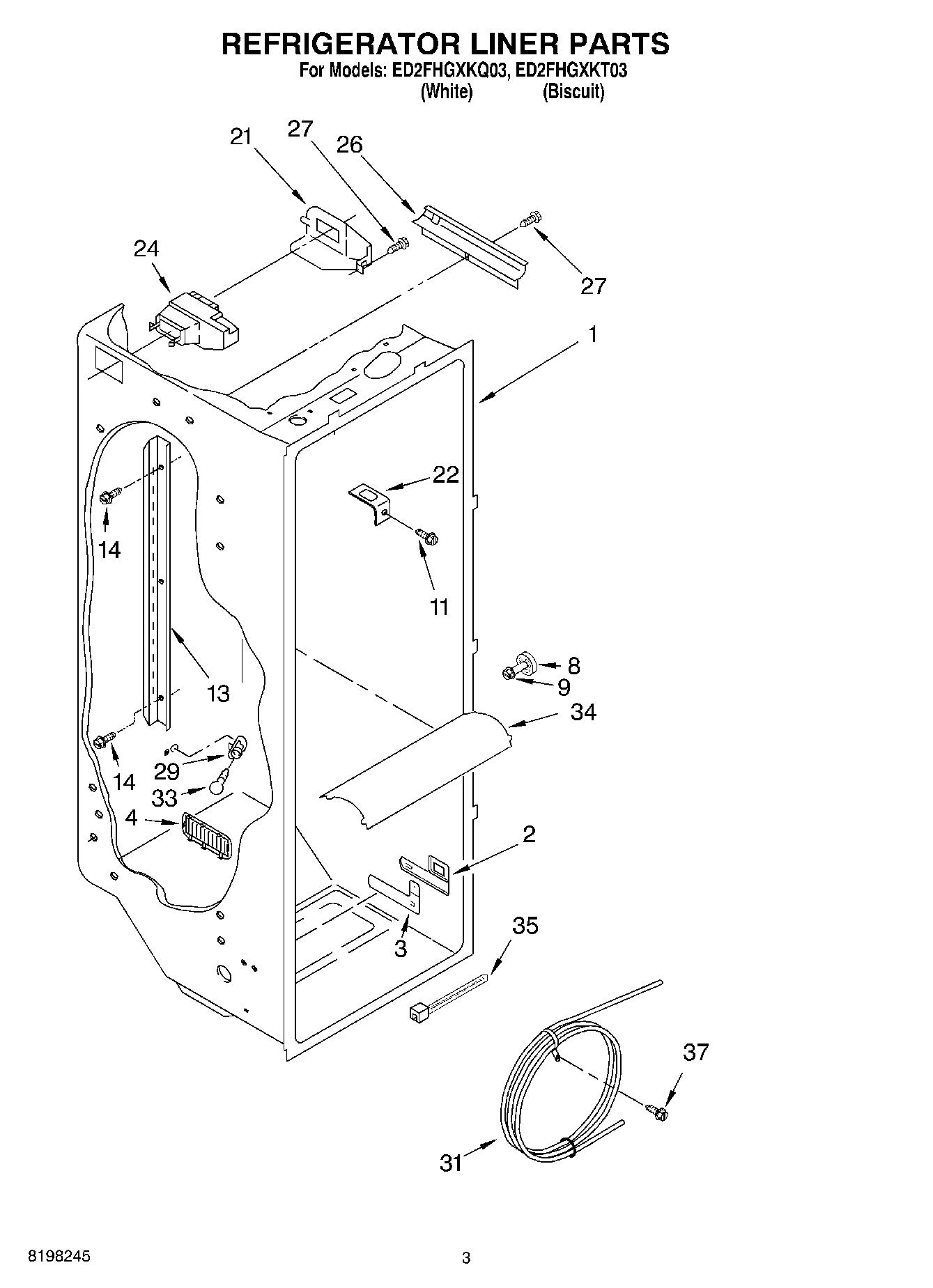 REFRIGERATOR LINER PARTS
For Models: ED2FHGXKQ03, ED2FHGXKT03
(White) (Biscuit)

21
27
26
27
24
1
22
14
11
13
8
9
34
14
29
33
4
2
3
35
37
31

8198245

3