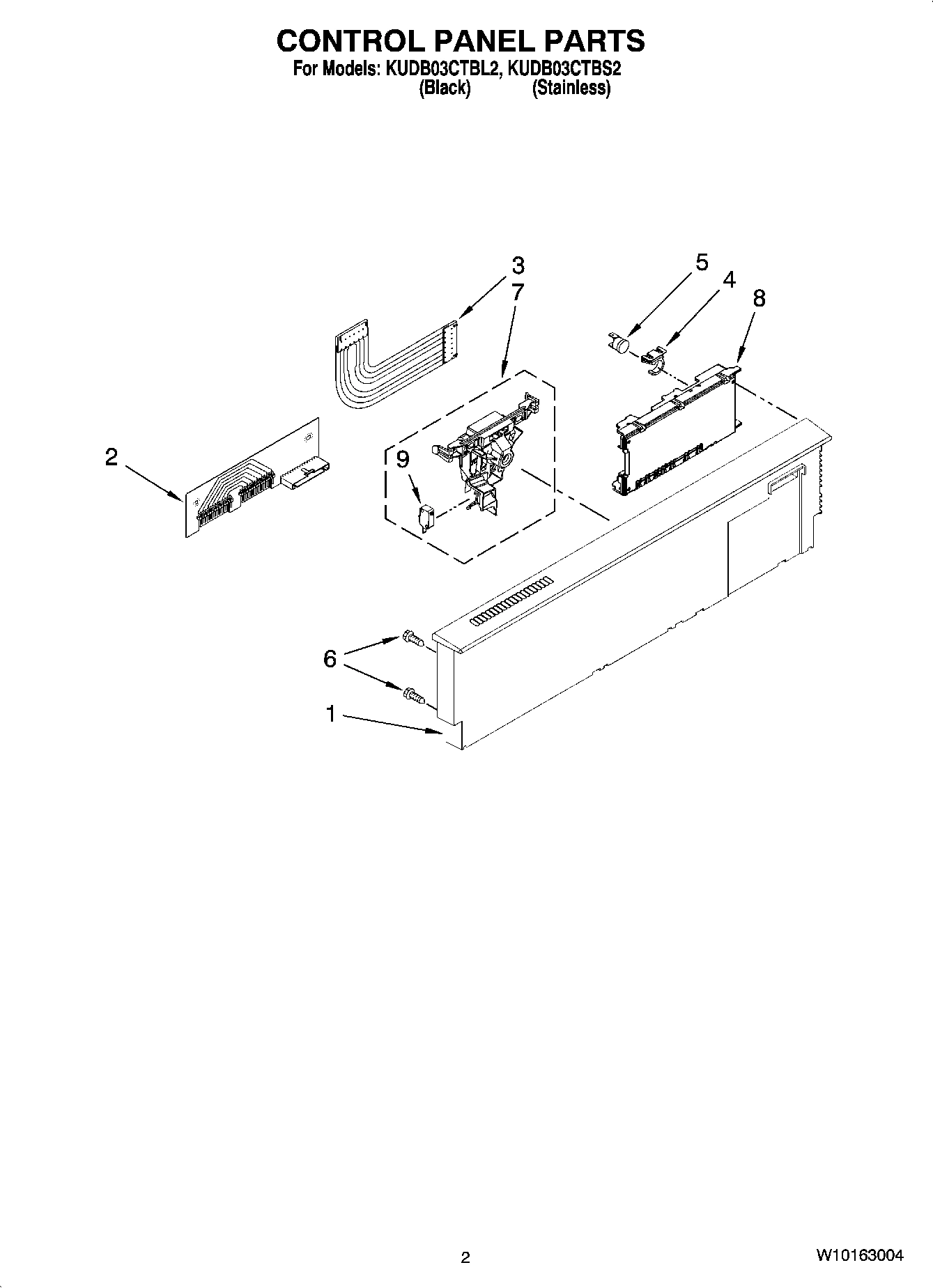 CONTROL PANEL PARTS
For Models: KUDB03CTBL2, KUDB03CTBS2
(Black) (Stainless)

3
7
5
4
8
2
9
6
1

2

W10163004