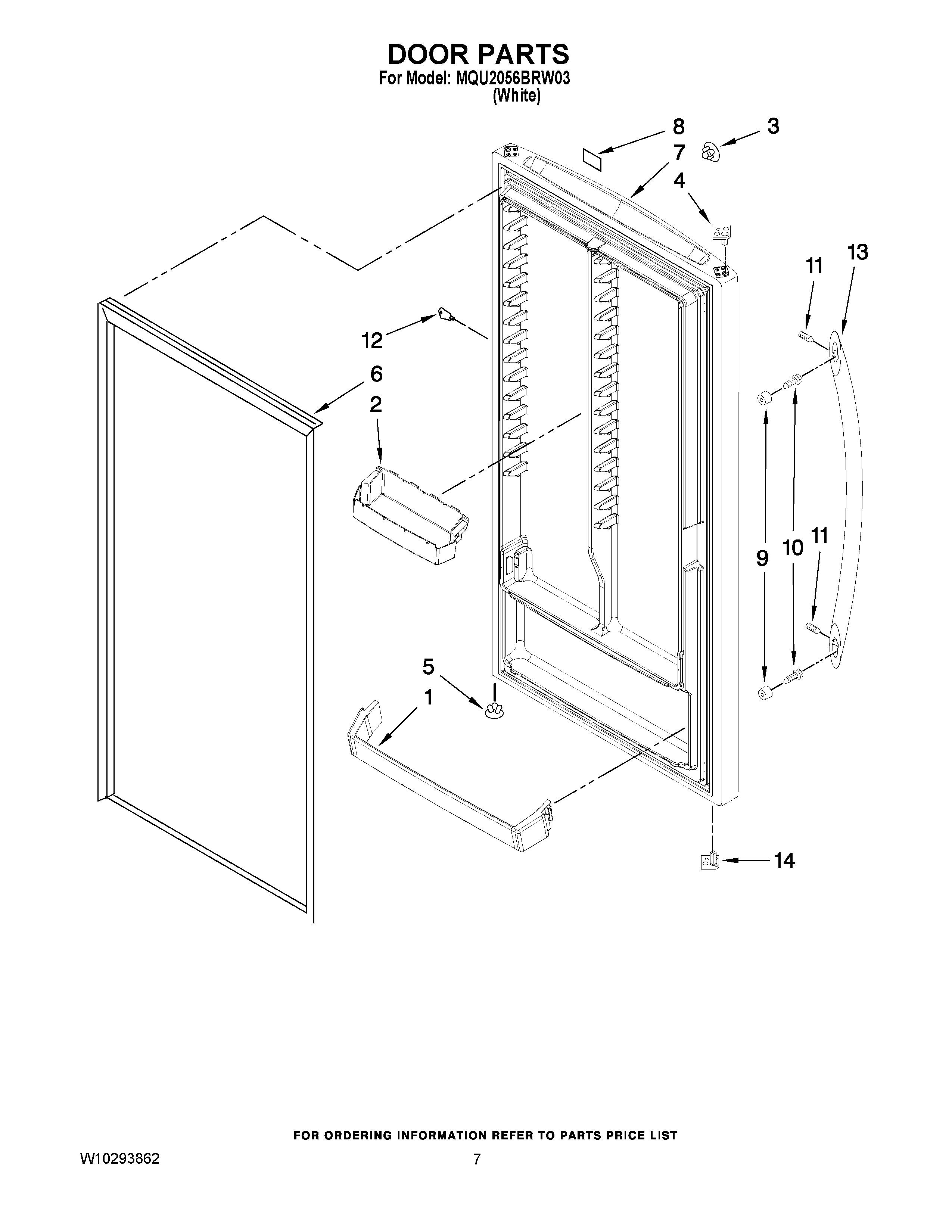 DOOR PARTS
For Model: MQU2056BRW03
(White)

8
3
7
4
11
13
12
6
2
9
10
11
5
1
14

FOR ORDERING INFORMATION REFER TO PARTS PRICE LIST

W10293862
7