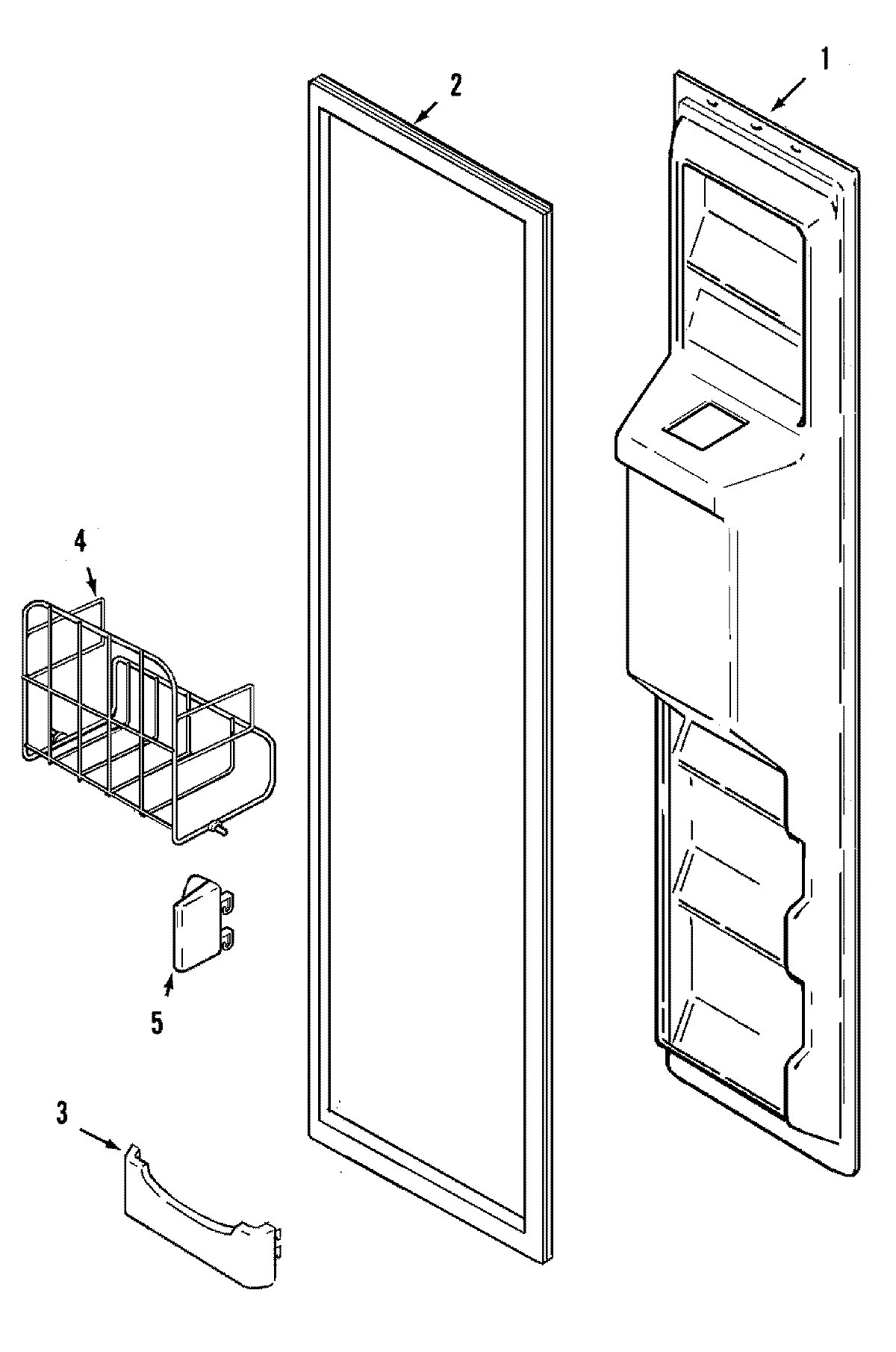 1
2
4
5
3