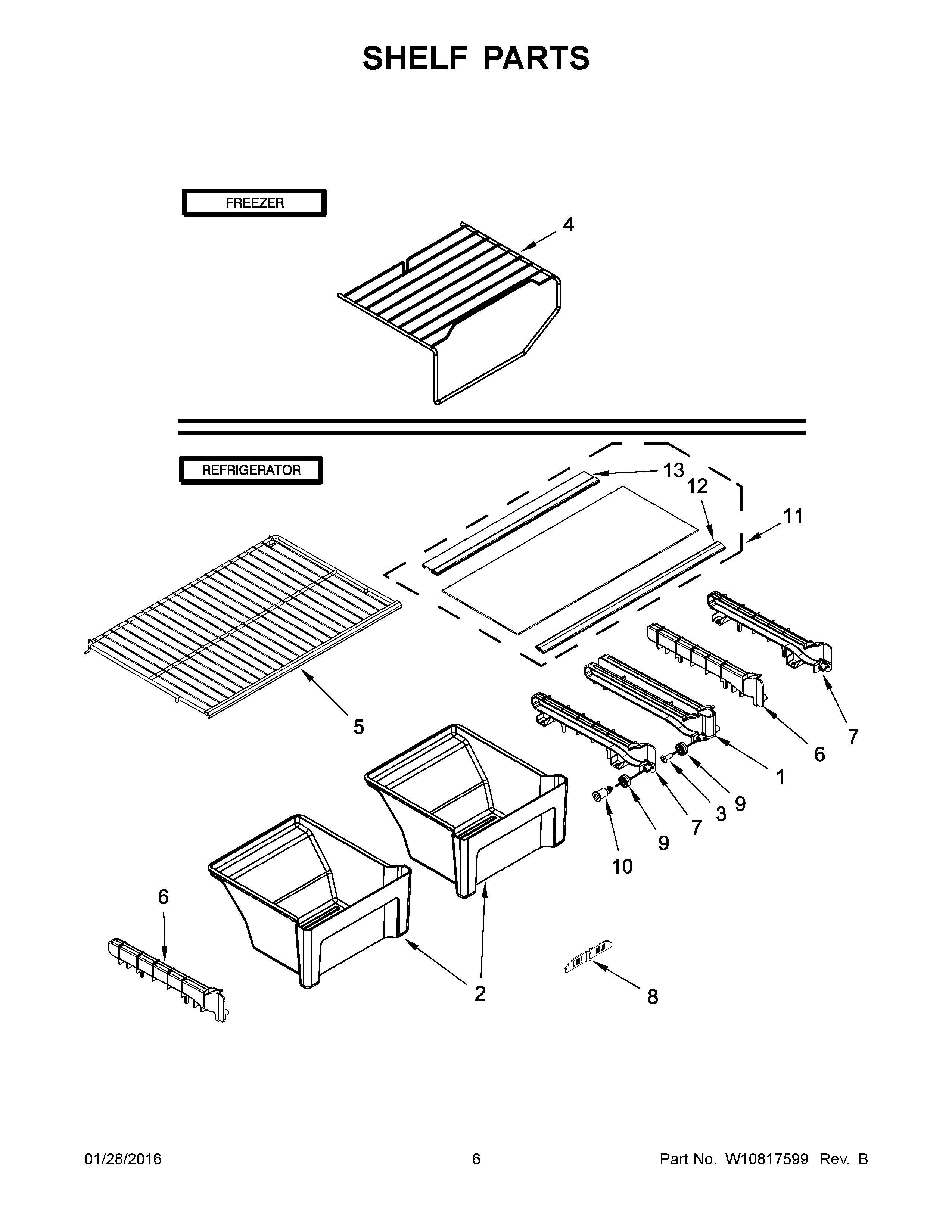 SHELF PARTS

FREEZER

4

REFRIGERATOR

13
12
11

5

7
6
1
9
3
7
9
10

6

2

8

01/28/2016

6

Part No. W10817599 Rev. B