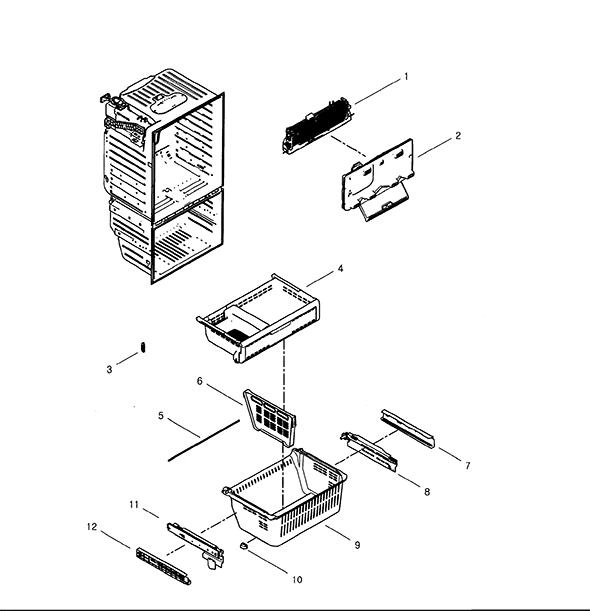 1
2
4
3
6
5
7
8
11
12
9
10