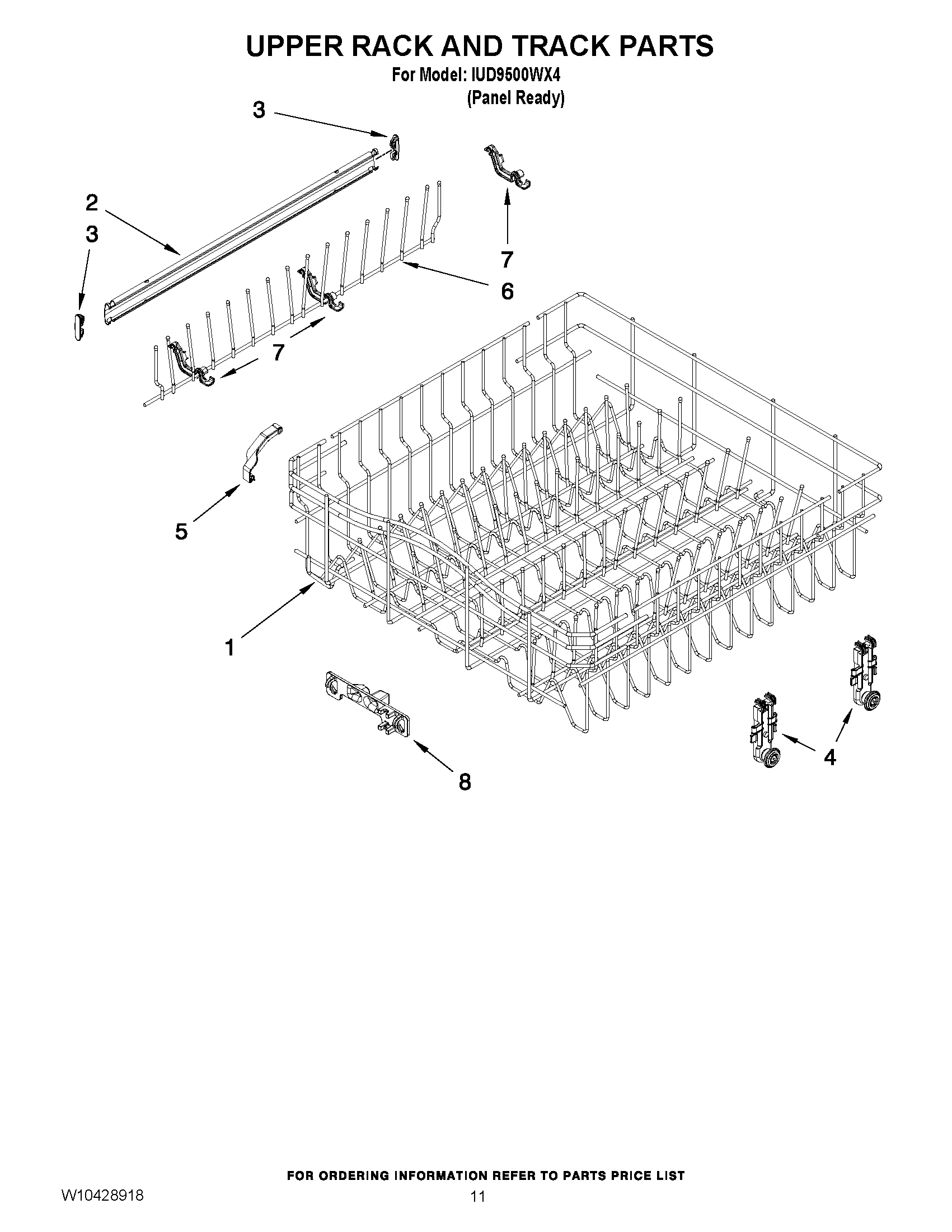 UPPER RACK AND TRACK PARTS
For Model: IUD9500WX4
(Panel Ready)

3
2
3
7
6
7
5
1
8
4

FOR ORDERING INFORMATION REFER TO PARTS PRICE LIST
W10428918
11