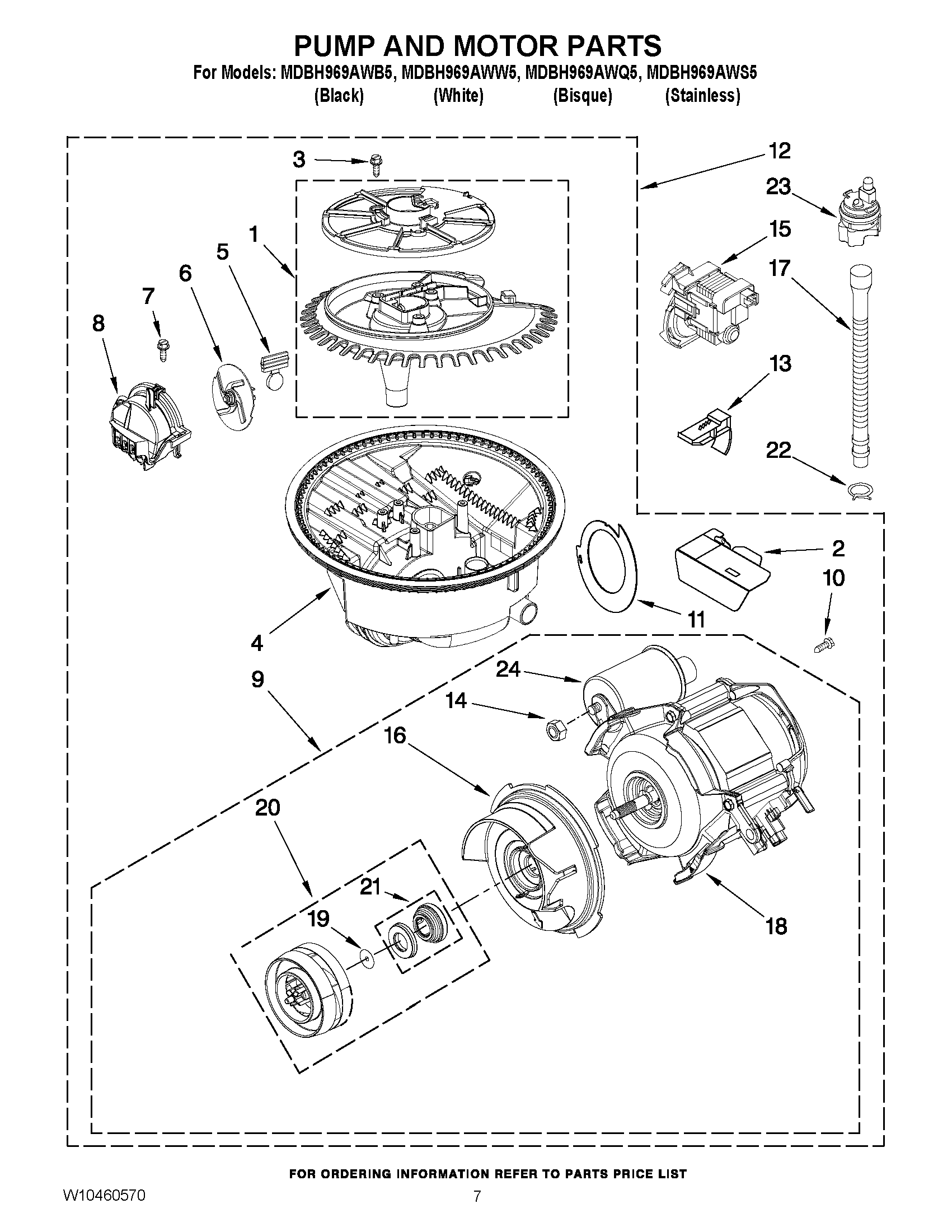 PUMP AND MOTOR PARTS

For Models: MDBH969AWB5, MDBH969AWW5, MDBH969AWQ5, MDBH969AWS5
(Black) (White) (Bisque) (Stainless)

3
12
23
1
15
5
17
6
7
8
13
22
2
10
11
4
9
24
14
16
20
21
19
18

FOR ORDERING INFORMATION REFER TO PARTS PRICE LIST

W10460570

7