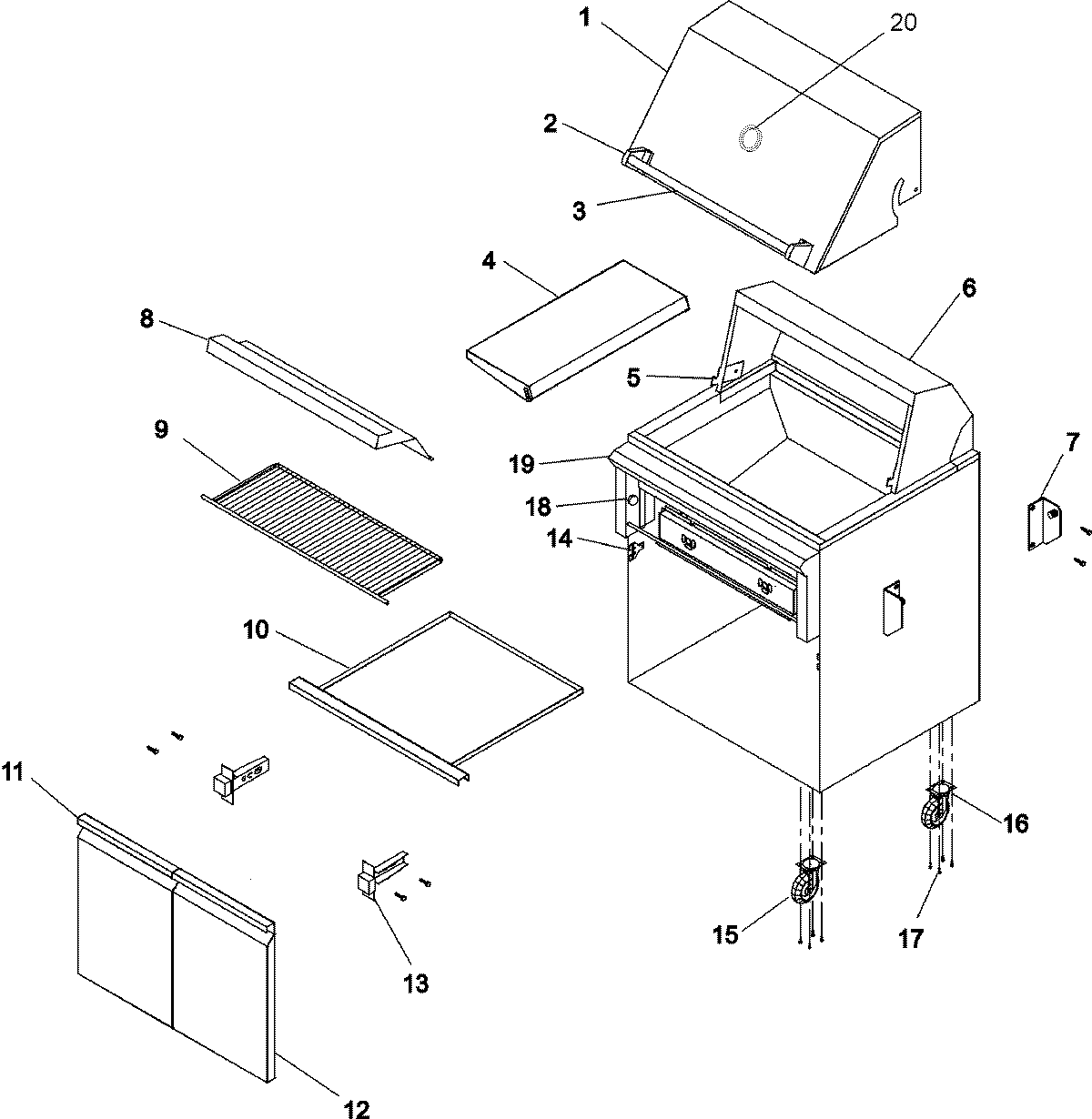 1
20
2
3
4
6
8
5
9
19
7
18
14
10
11
16
13
15
17
12