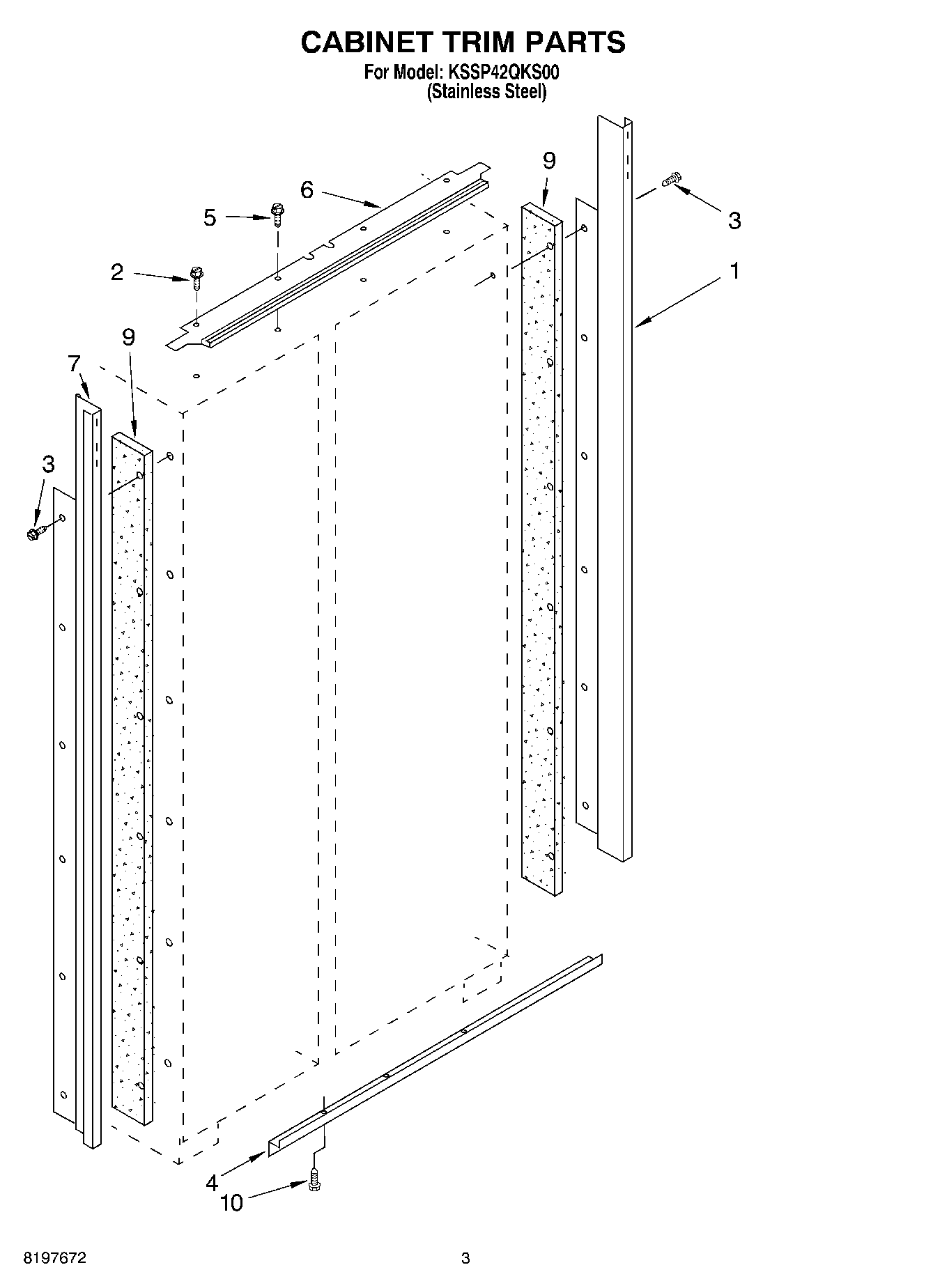 CABINET TRIM PARTS

For Model: KSSP42QKS00
(Stainless Steel)

9
6
5
3
2
1
9
7
3
4
10

8197672

3