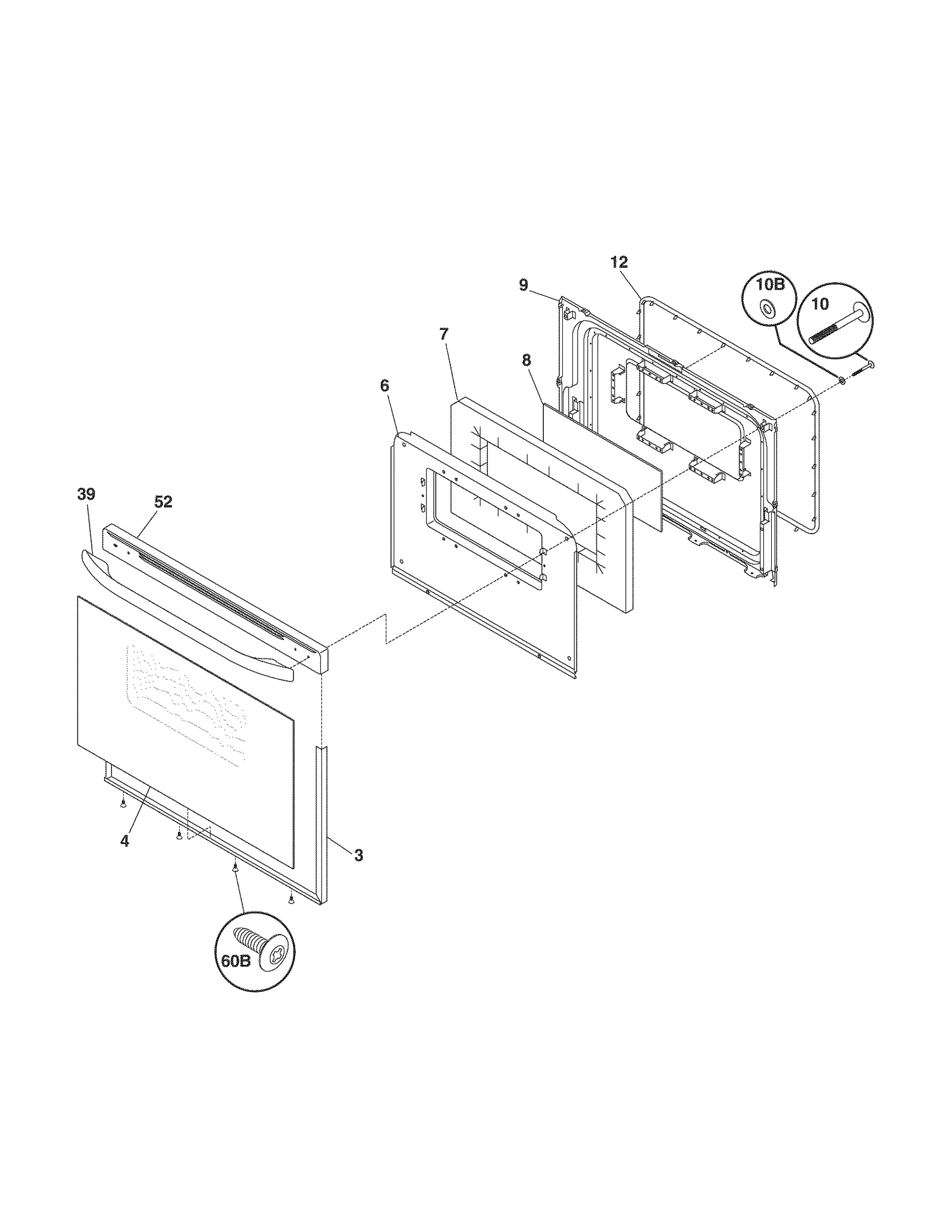 12
9
10B
10
7
8
6
39
52
4
3
60B