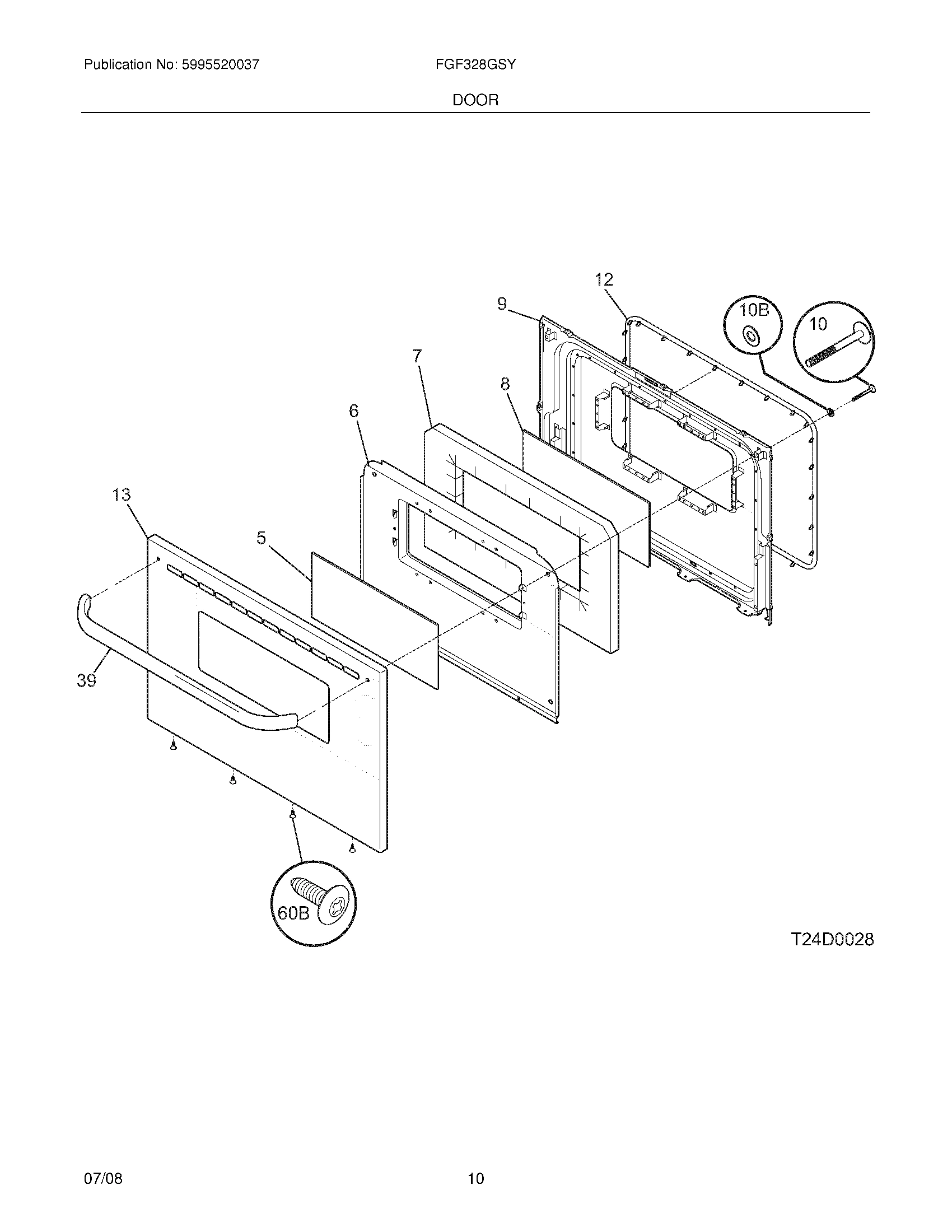 Publication No: 5995520037

FGF328GSY

DOOR

12
9
10B
10
7
8
6
13
5
39
60B

T24D0028

07/08

10