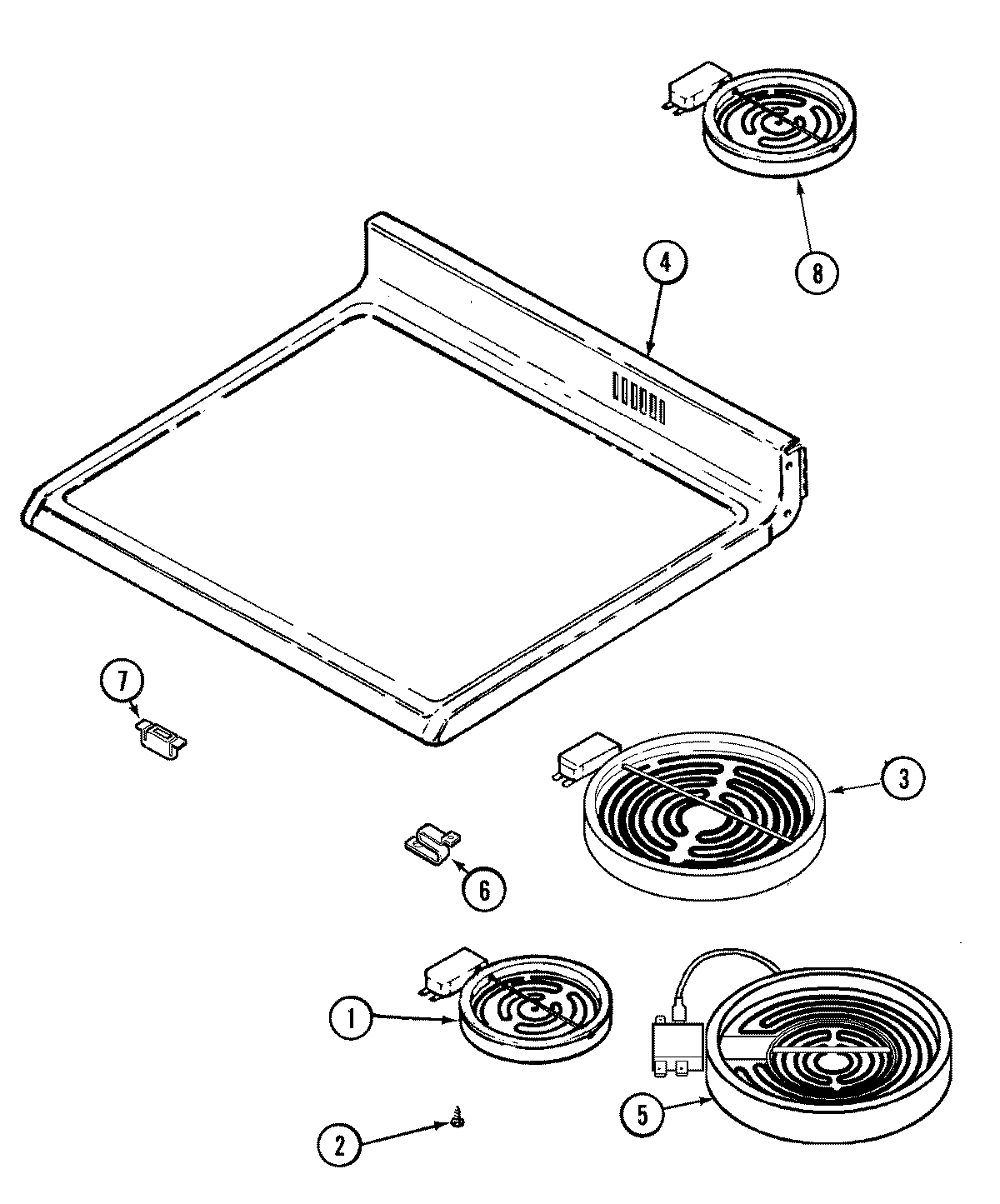 8

4

7

3

6

1

5

2