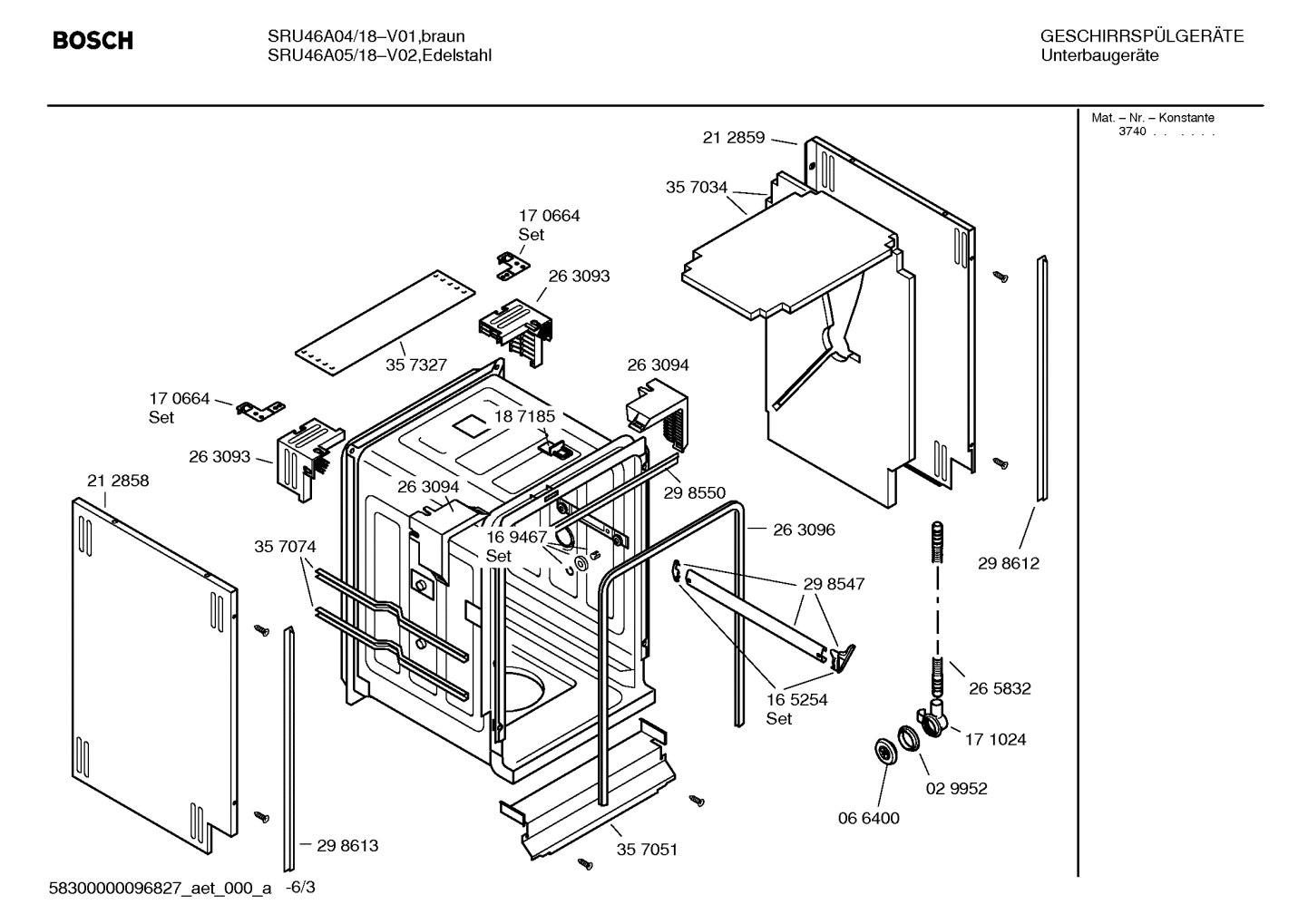 BOSCH

SRU46A04/18–V01,braun
SRU46A05/18–V02,Edelstahl

GESCHIRRSPÜLGERÄTE
Unterbaugeräte

Mat. – Nr. – Konstante
3740 . . . . . .

21 2859
35 7034
17 0664
Set
26 3093
35 7327
26 3094
17 0664
Set
18 7185
26 3093
21 2858
26 3094
29 8550
16 9467
Set
26 3096
35 7074
29 8547
29 8612
16 5254
Set
26 5832
17 1024
02 9952
06 6400
29 8613
35 7051

58300000096827_aet_000_a -6/3