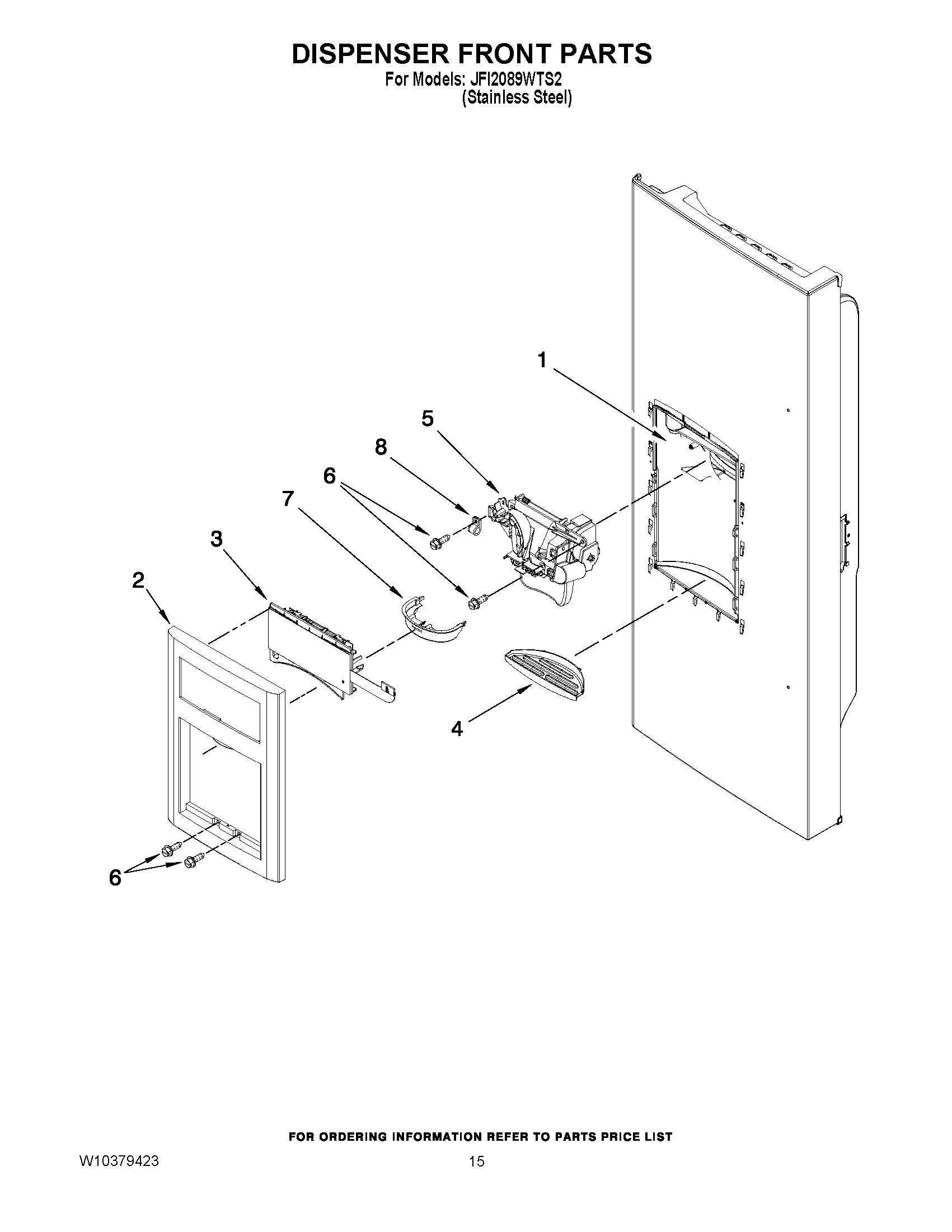 DISPENSER FRONT PARTS
For Models: JFI2089WTS2
(Stainless Steel)

1
5
8
6
7
3
2
4
6

FOR ORDERING INFORMATION REFER TO PARTS PRICE LIST

W10379423
15