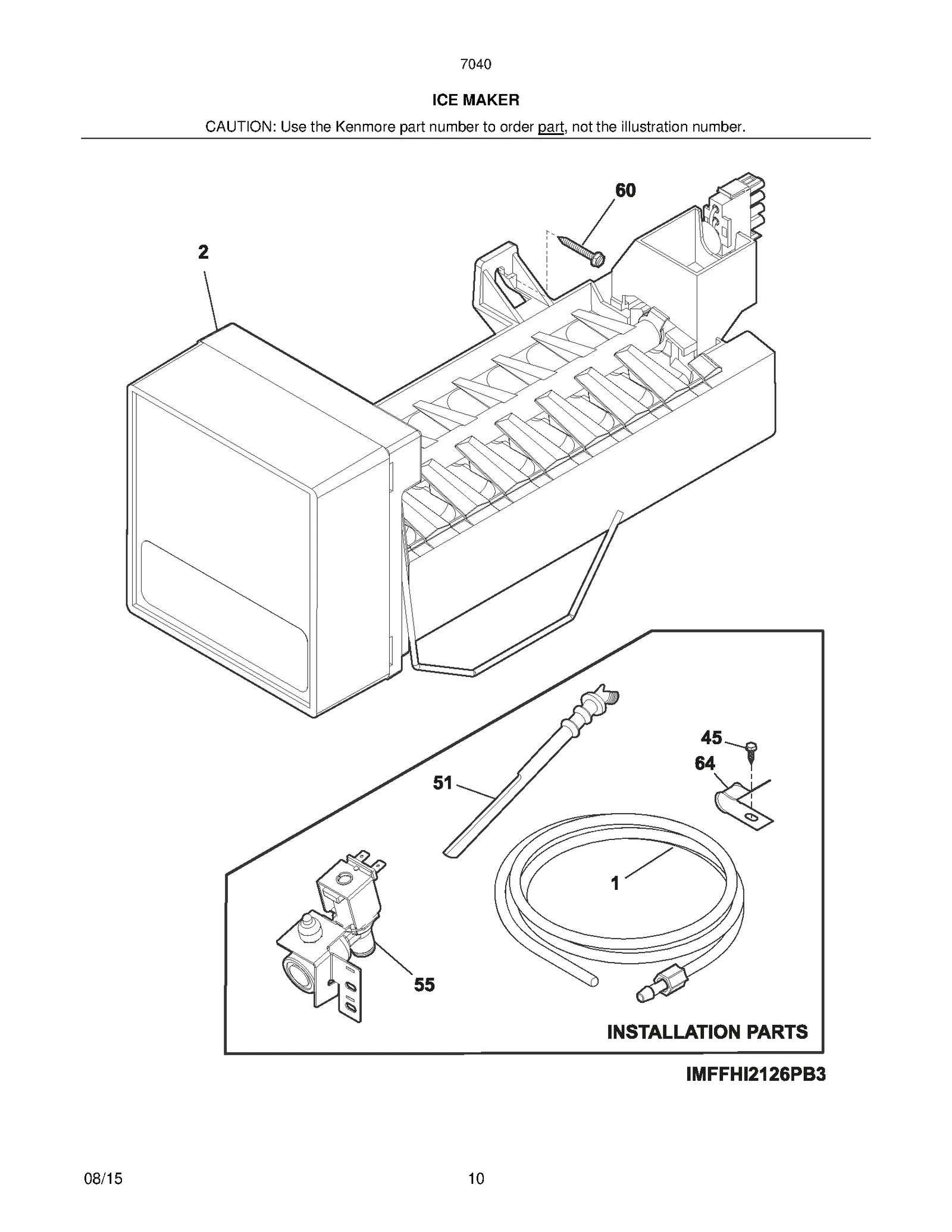 7040

ICE MAKER

CAUTION: Use the Kenmore part number to order part, not the illustration number.

60

2

45

64

51

1

55

INSTALLATION PARTS

IMFFHI2126PB3

08/15

10