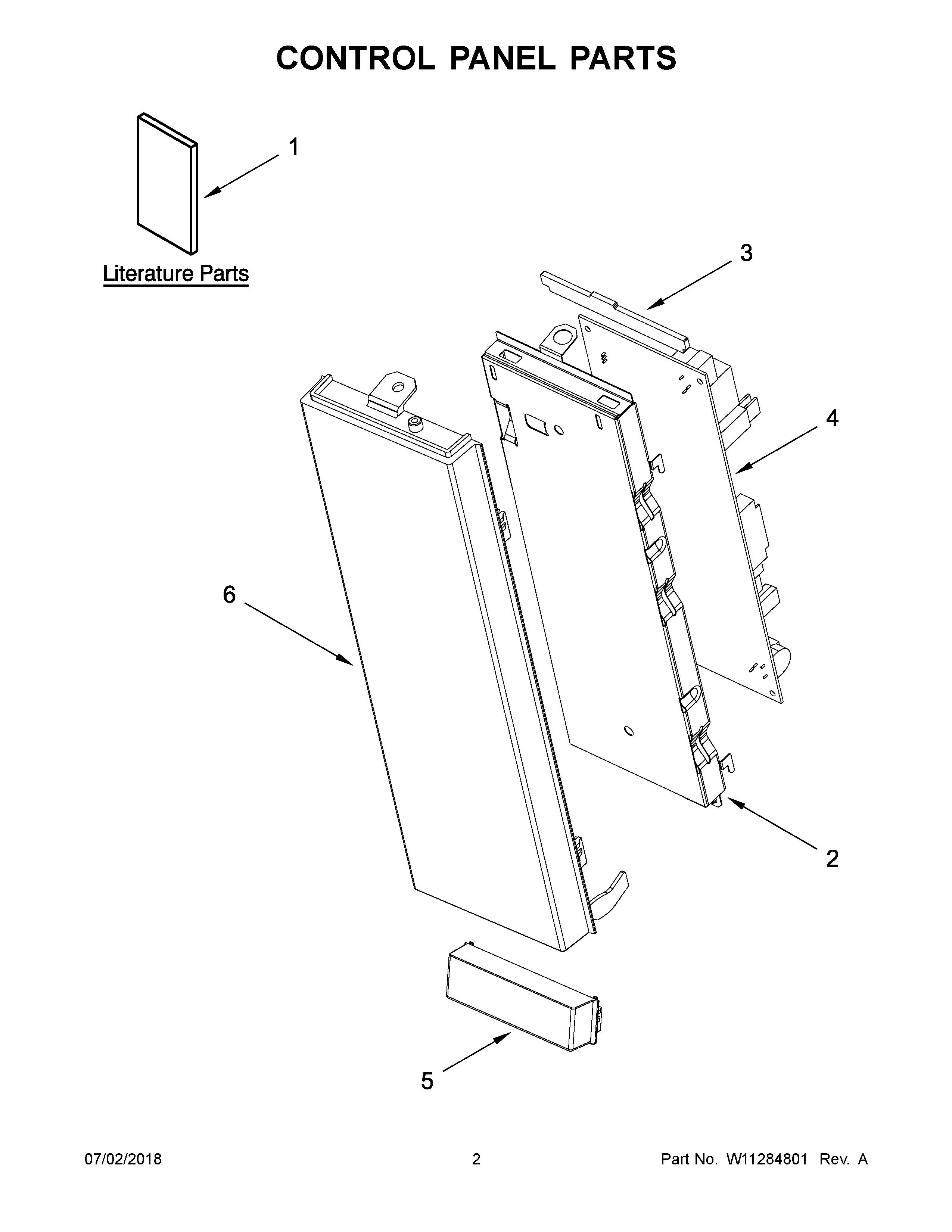 CONTROL PANEL PARTS

1

Literature Parts

3

4

6

2

5

07/02/2018

2

Part No. W11284801 Rev. A