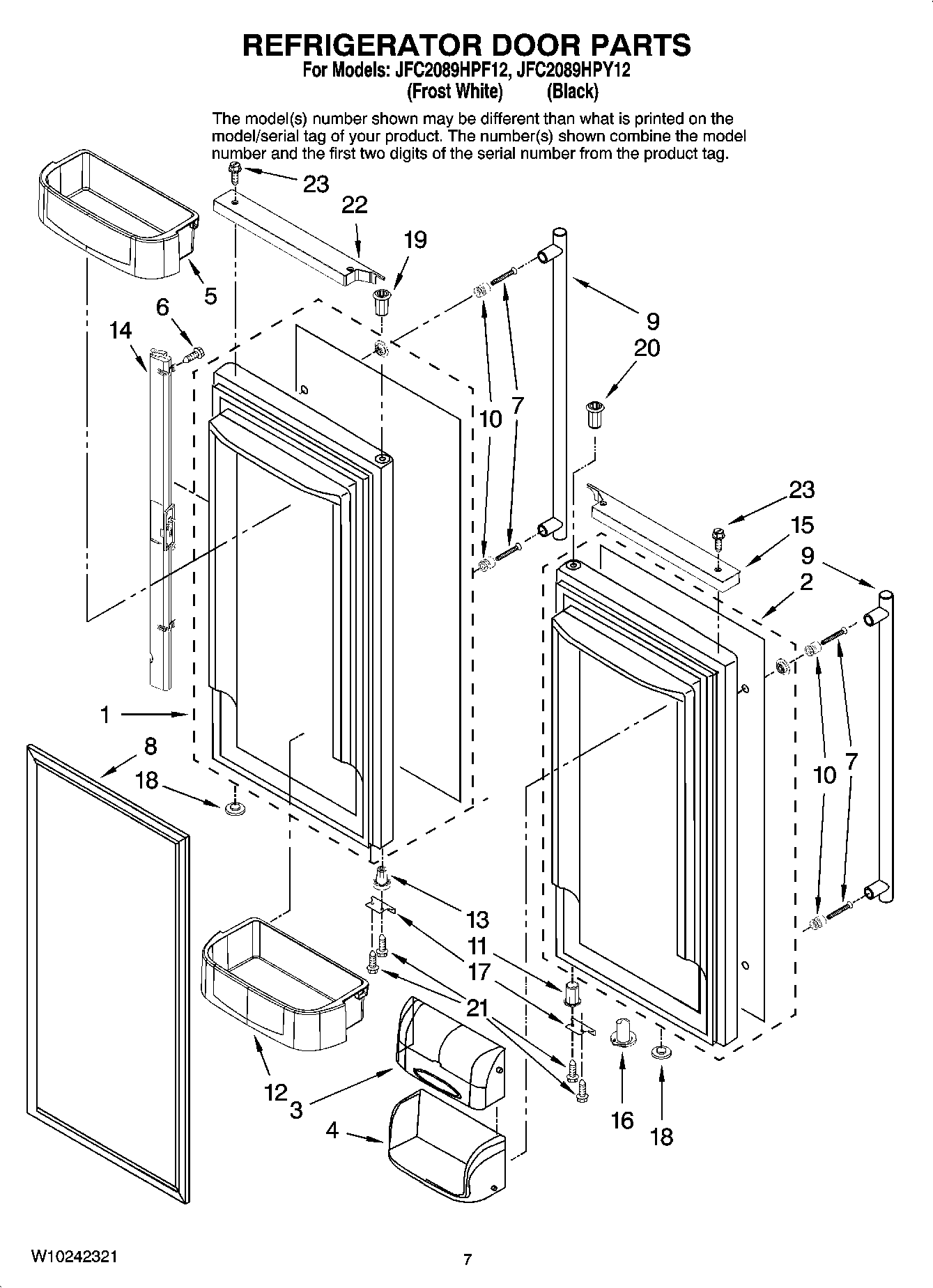 REFRIGERATOR DOOR PARTS
For Models: JFC2089HPF12, JFC2089HPY12
(Frost White) (Black)

The model(s) number shown may be different than what is printed on the model/serial tag of your product. The number(s) shown combine the model number and the first two digits of the serial number from the product tag.

23
22
19
5
6
14
9
20
10
7
23
15
9
2
1
8
18
10
7
13
11
17
21
12
3
4
16
18

W10242321
7