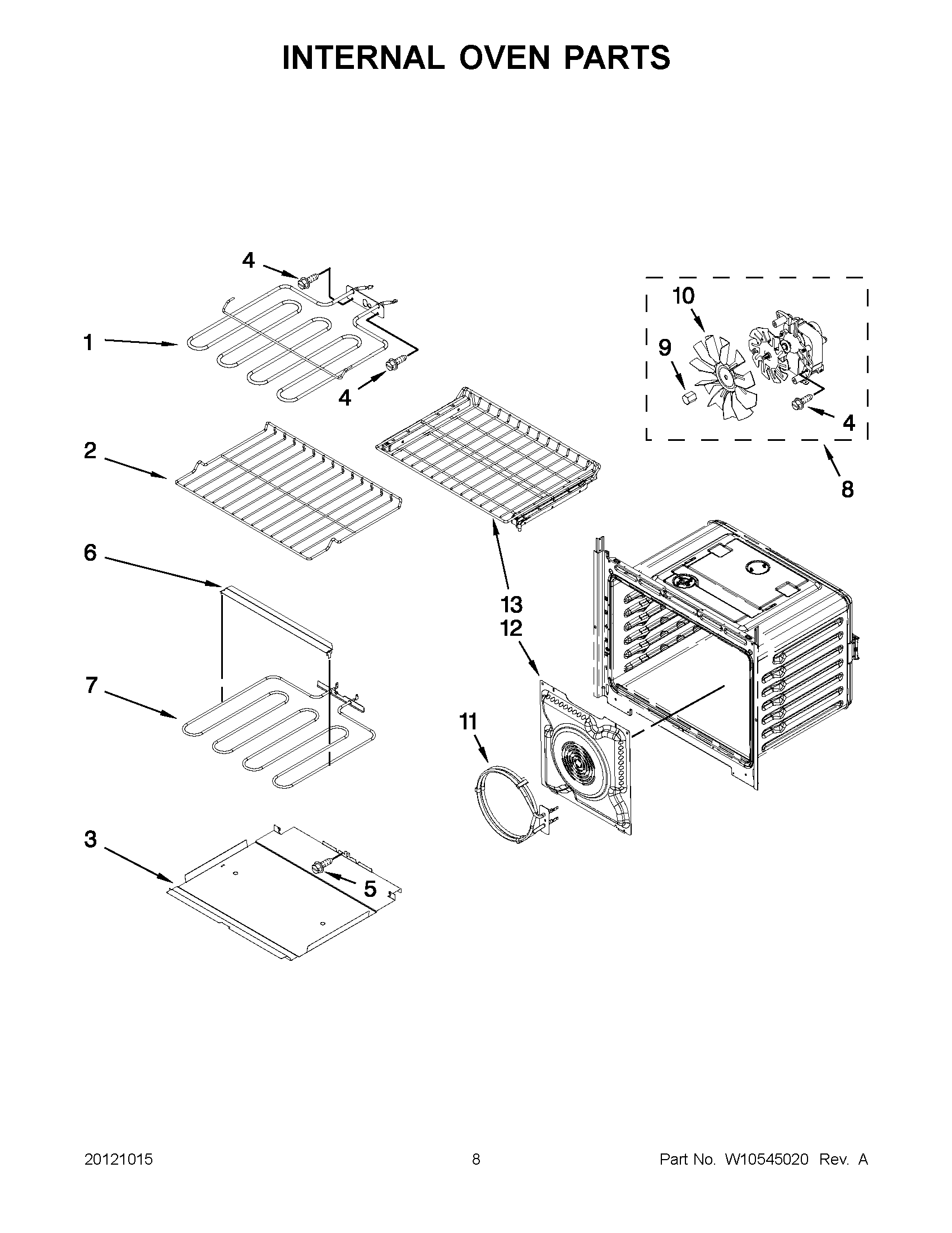 INTERNAL OVEN PARTS

4

1

4

10

9

4

8

2

6

13

12

7

11

3

5

20121015

8

Part No. W10545020 Rev. A