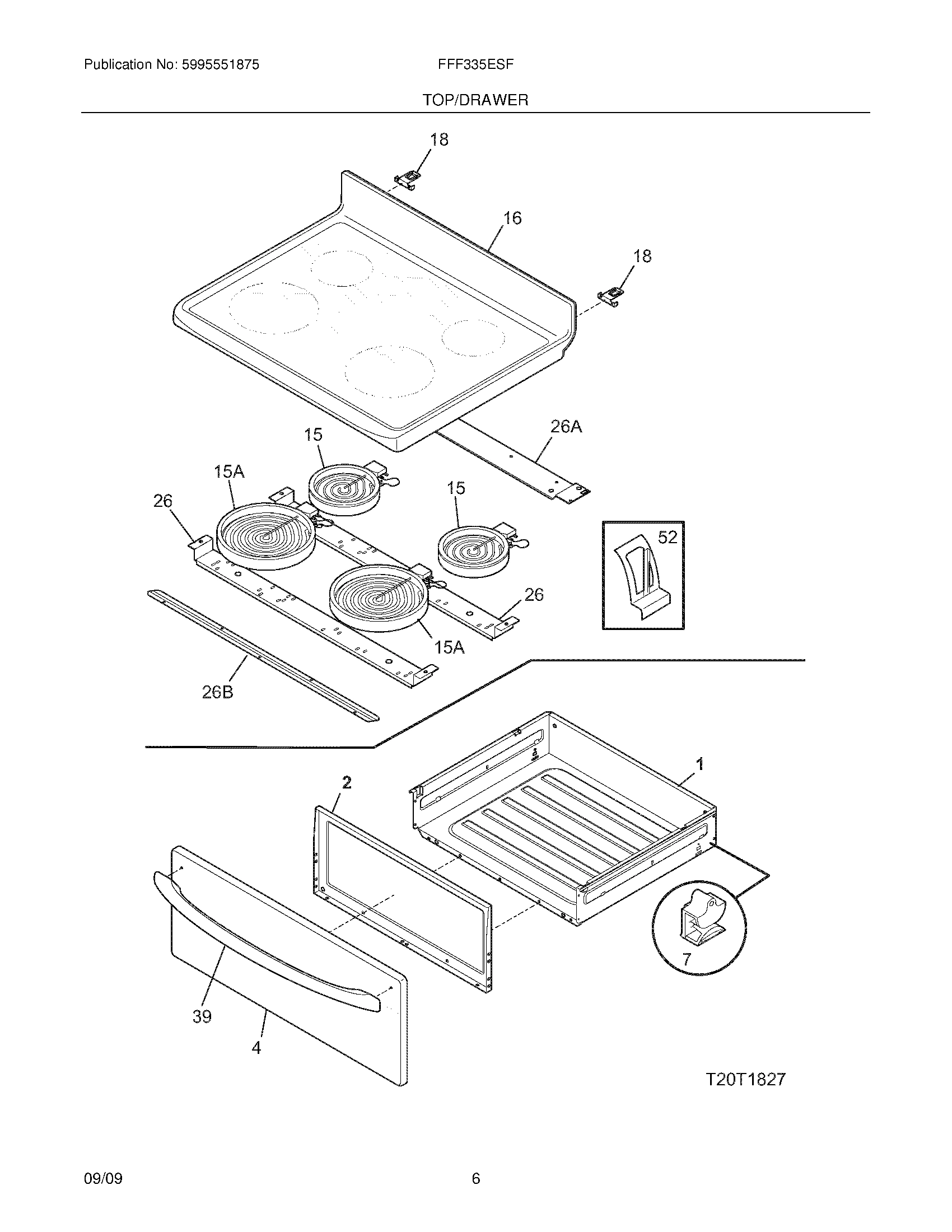 Publication No: 5995551875

FFF335ESF

TOP/DRAWER

18

16

18

26A

15

15A

15

26

52

26

15A

26B

1

2

7

39

4

T20T1827

09/09

6