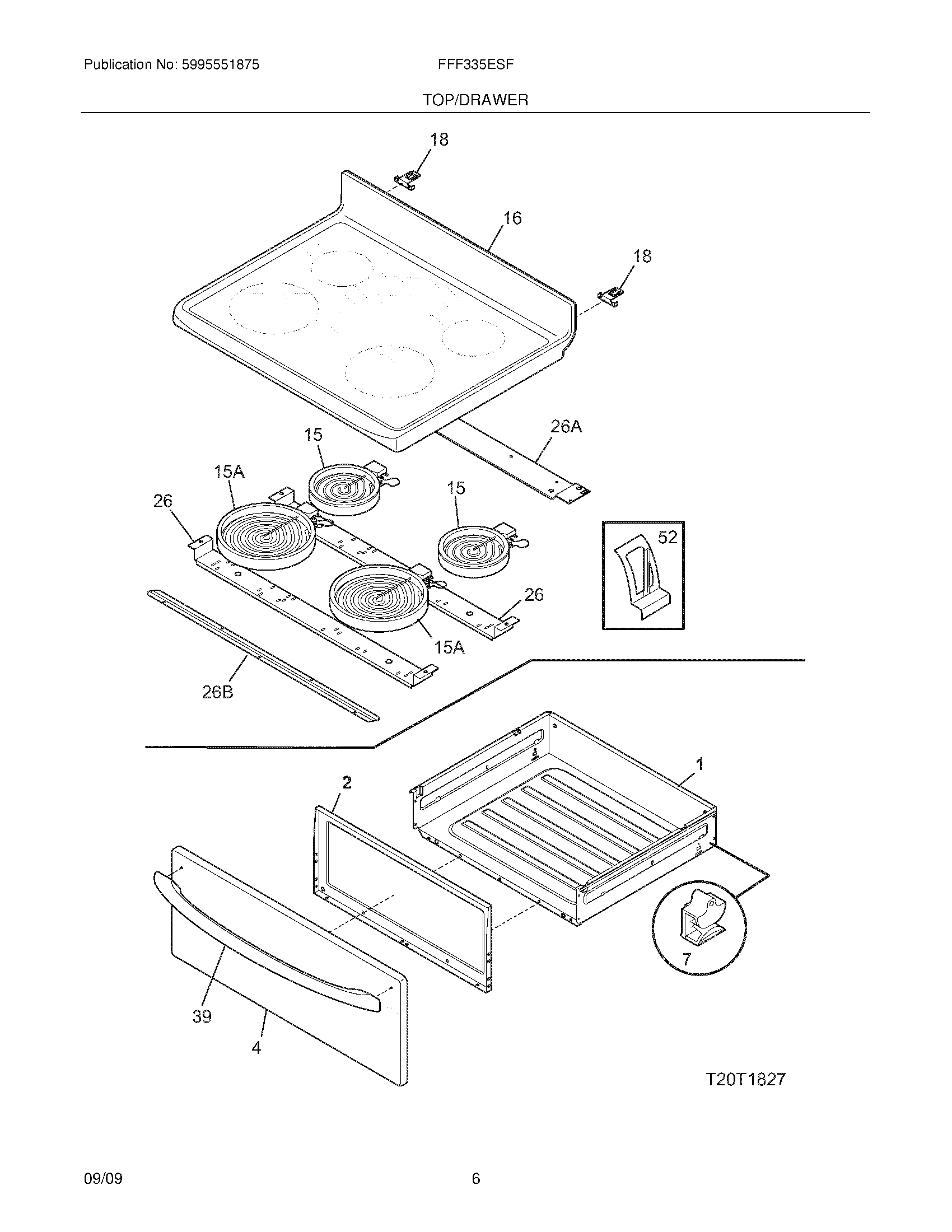 Publication No: 5995551875

FFF335ESF

TOP/DRAWER

18

16

18

26A

15

15A

26

15

52

26

15A

26B

1

2

7

39

4

T20T1827

09/09

6