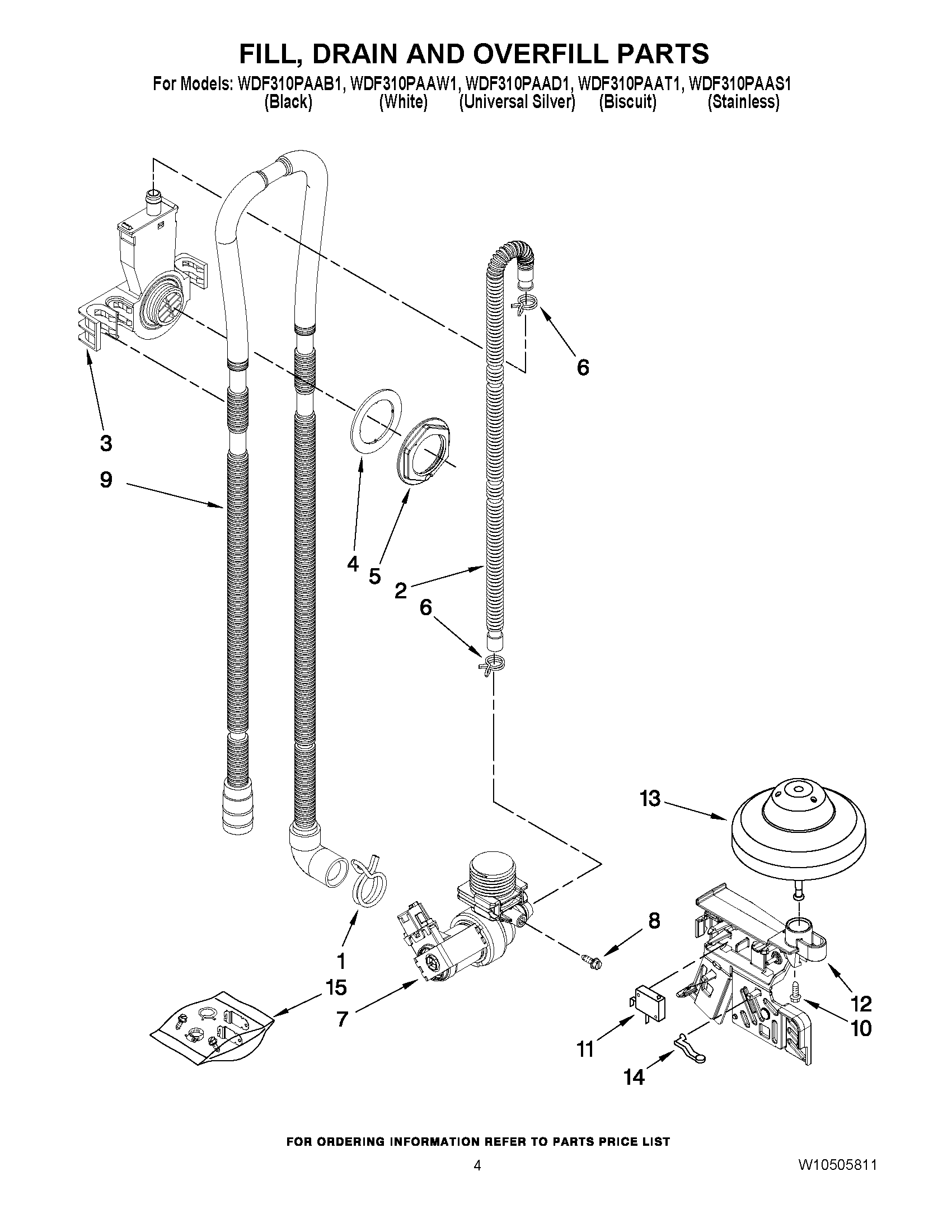 FILL, DRAIN AND OVERFILL PARTS

For Models: WDF310PAAB1, WDF310PAAW1, WDF310PAAD1, WDF310PAAT1, WDF310PAAS1
(Black) (White) (Universal Silver) (Biscuit) (Stainless)

6
3
9
4
5
2
6
13
8
1
15
7
12
10
11
14

FOR ORDERING INFORMATION REFER TO PARTS PRICE LIST

4

W10505811