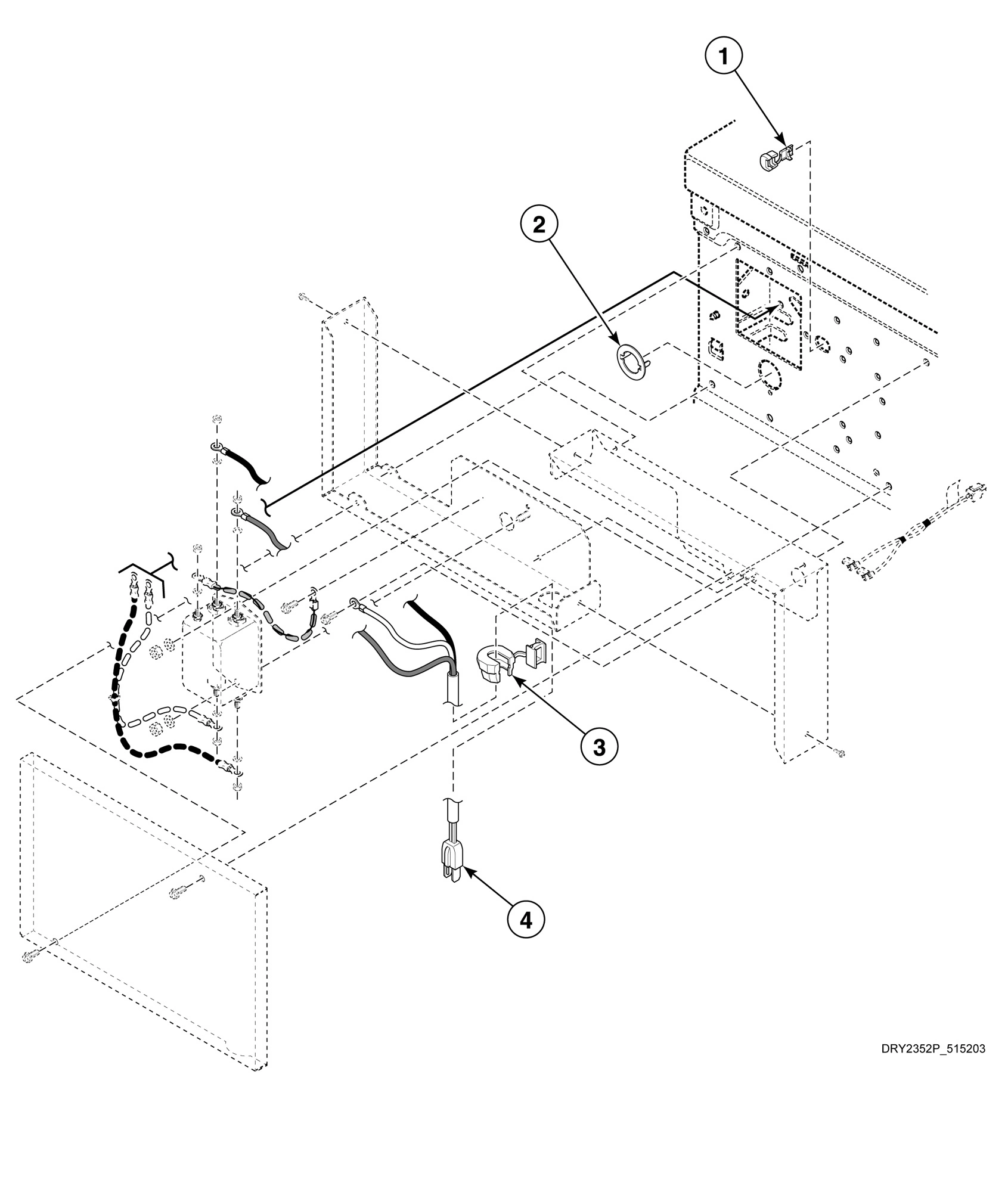 1
2
3
4
DRY2352P_515203