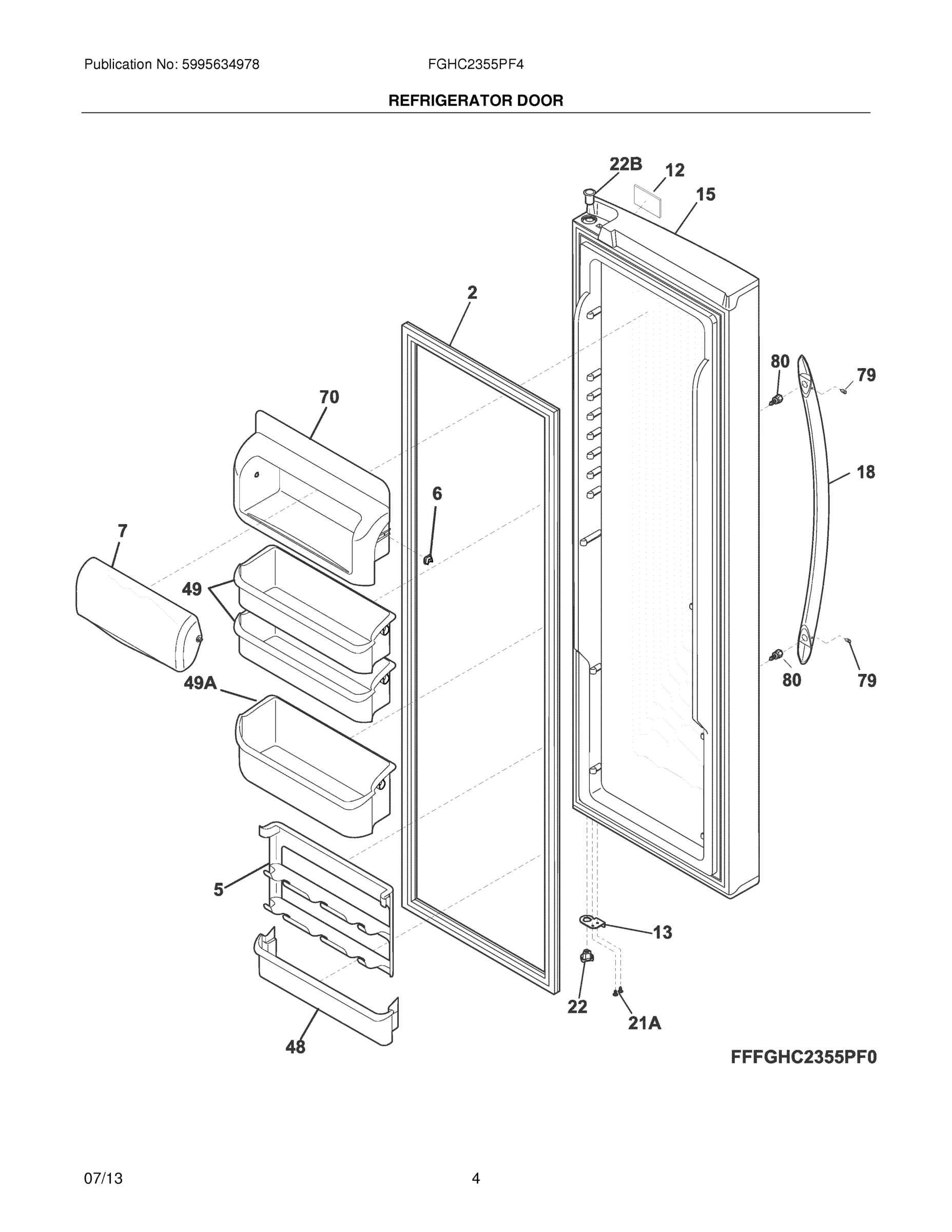 Publication No: 5995634978

FGHC2355PF4

REFRIGERATOR DOOR

22B
12
15
2
80
79
70
18
6
7
49
49A
80
79
5
13
22
21A
48

FFFGHC2355PF0

07/13

4