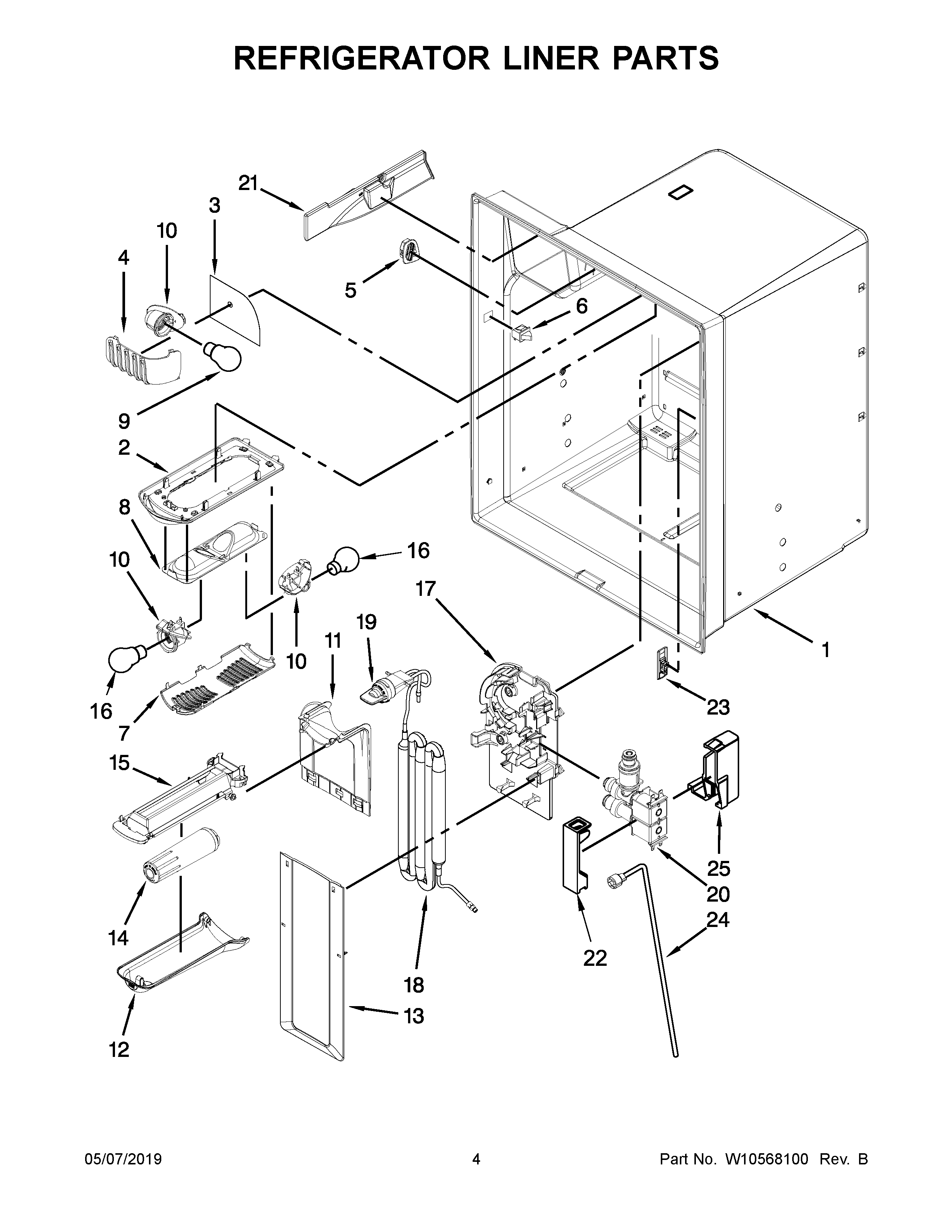 REFRIGERATOR LINER PARTS

21
3
10
4
5
6
9
2
8
10
16
17
19
11
10
16
7
1
23
15
25
20
24
14
22
18
13
12

05/07/2019
4
Part No. W10568100 Rev. B