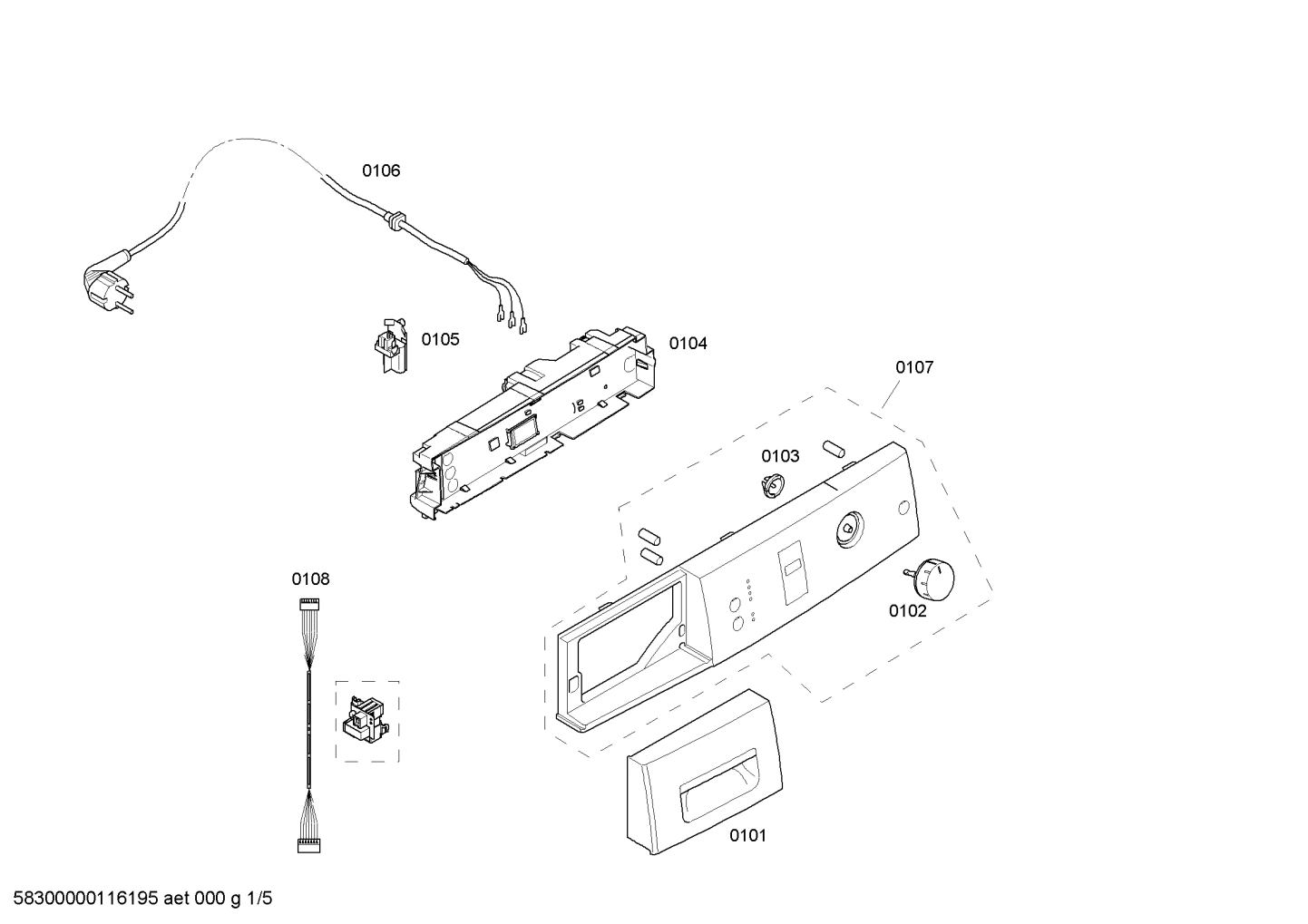 0106

0105

0104

0107

0103

0108

0102

0101

58300000116195 aet 000 g 1/5