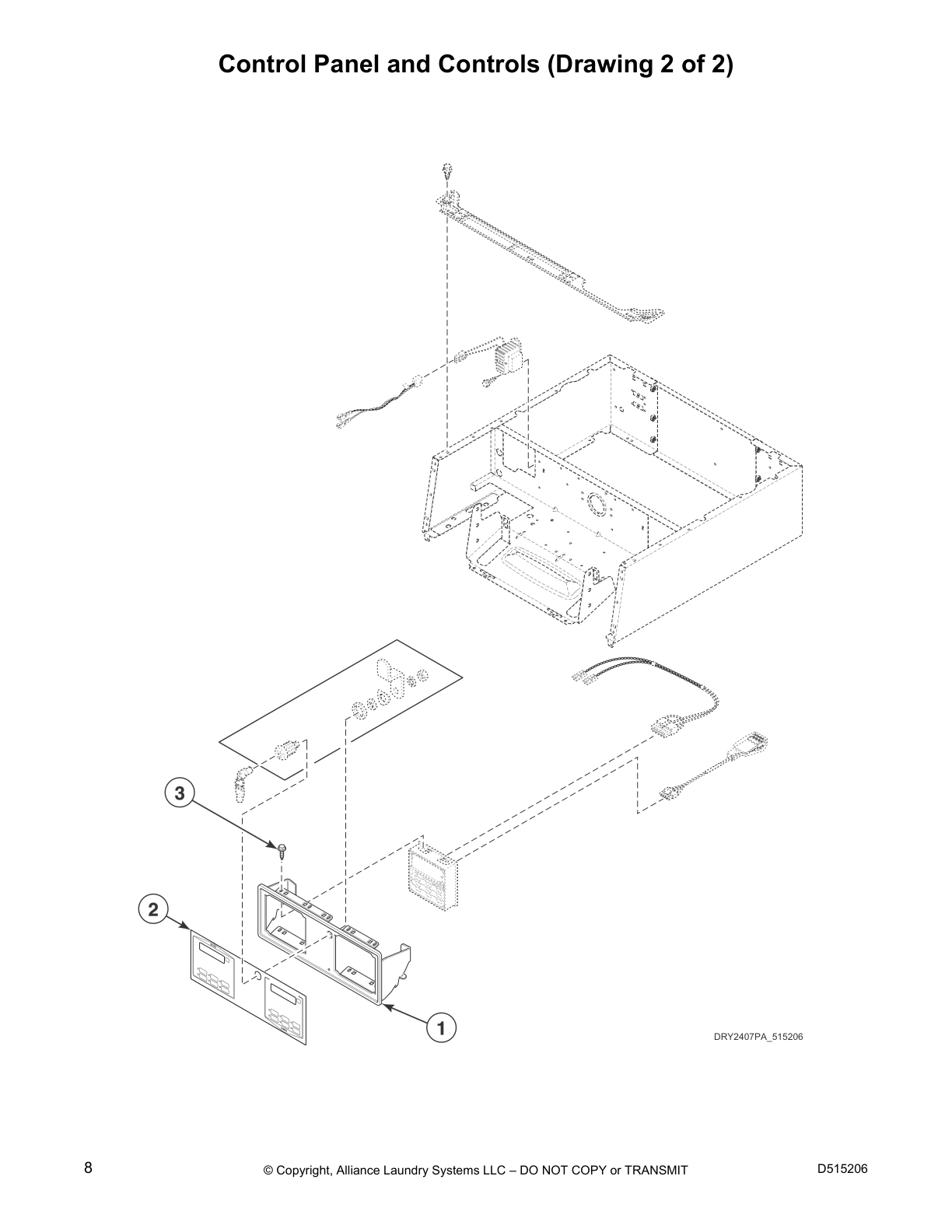 Control Panel and Controls (Drawing 2 of 2)

3

2

1

DRY2407PA_515206

8

© Copyright, Alliance Laundry Systems LLC – DO NOT COPY or TRANSMIT

D515206