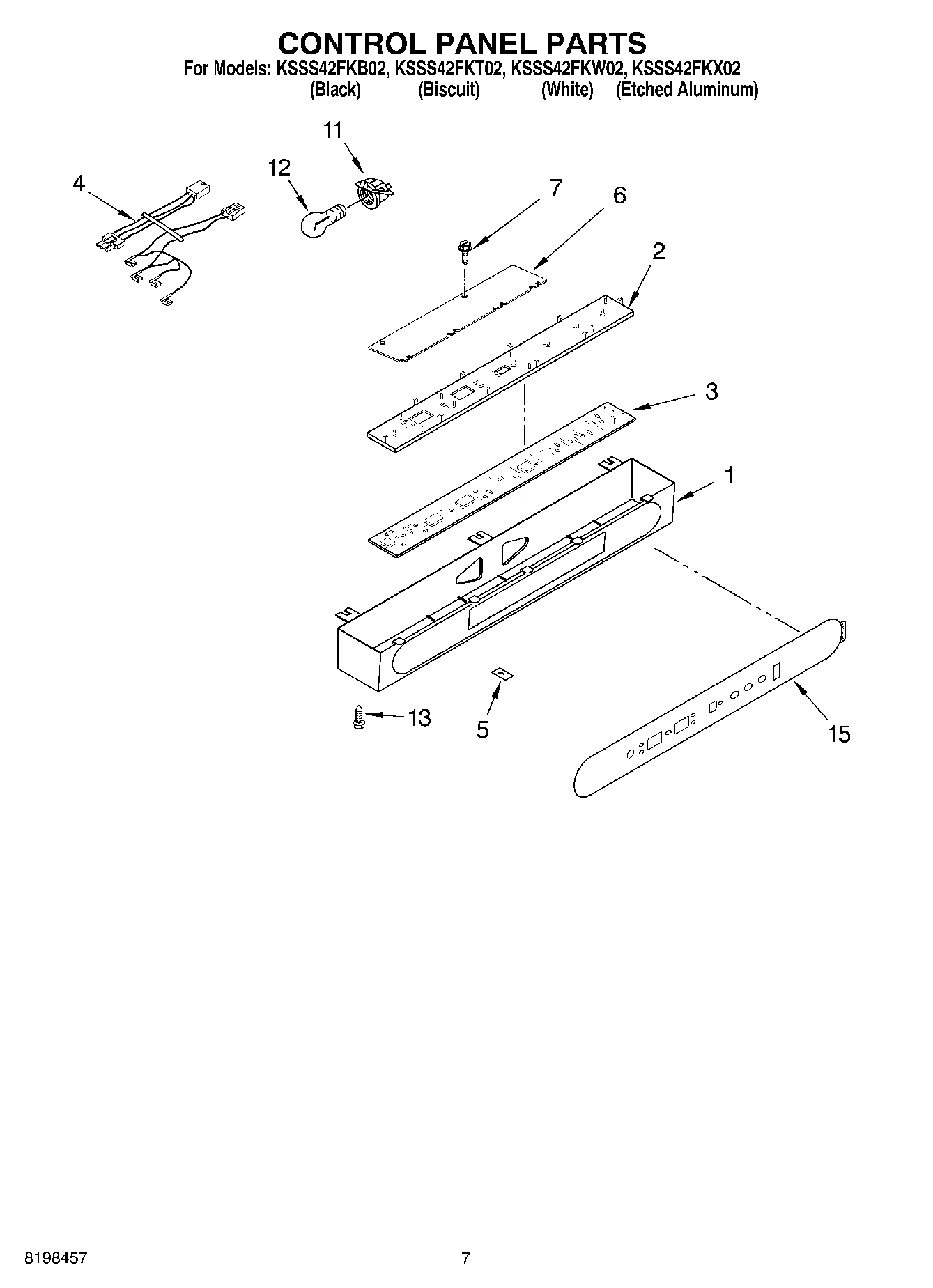 CONTROL PANEL PARTS
For Models: KSSS42FKB02, KSSS42FKT02, KSSS42FKW02, KSSS42FKX02
(Black) (Biscuit) (White) (Etched Aluminum)

11
12
4
7
6
2
3
1
13
5
15

8198457
7