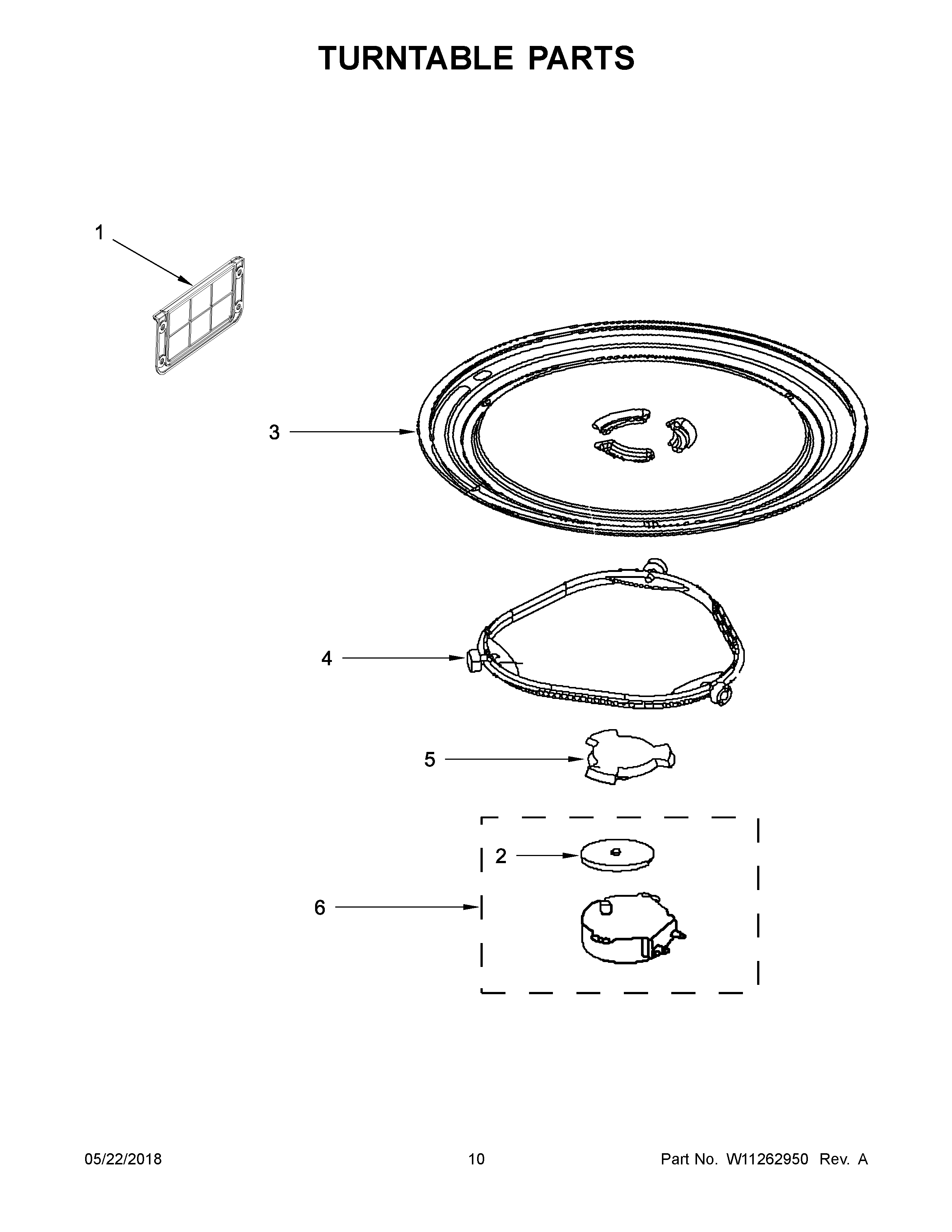 TURNTABLE PARTS

1

3

4

5

2

6

05/22/2018

10

Part No. W11262950 Rev. A