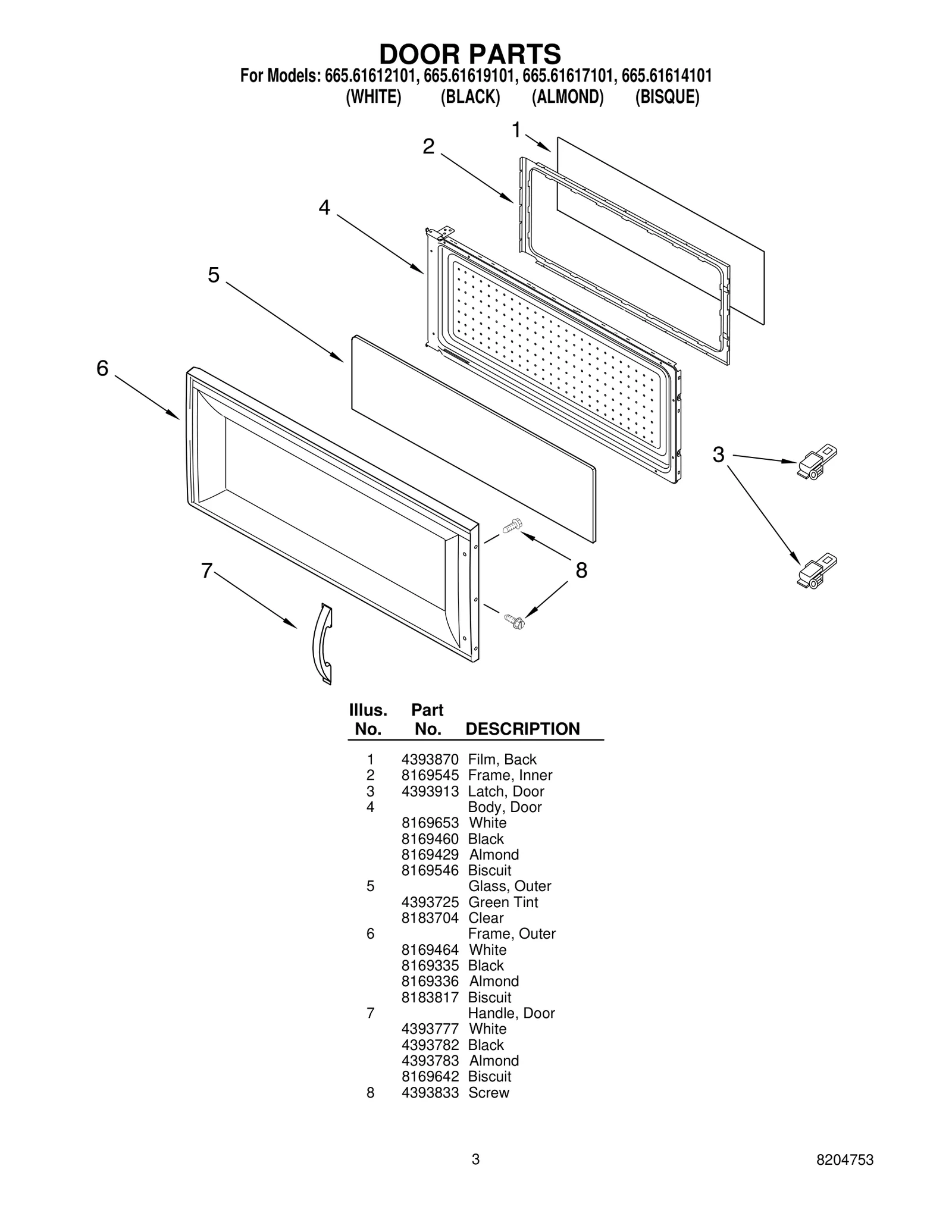 DOOR PARTS
For Models: 665.61612101, 665.61619101, 665.61617101, 665.61614101
(WHITE) (BLACK) (ALMOND) (BISQUE)

1
2
4
5
6
3
8
7

| Illus. No. | Part No. | DESCRIPTION |
|---|---|---|
| 1 | 4393870 | Film, Back |
| 2 | 8169545 | Frame, Inner |
| 3 | 4393913 | Latch, Door |
| 4 | | Body, Door |
| | 8169653 | White |
| | 8169460 | Black |
| | 8169429 | Almond |
| | 8169546 | Biscuit |
| 5 | | Glass, Outer |
| | 4393725 | Green Tint |
| | 8183704 | Clear |
| 6 | | Frame, Outer |
| | 8169464 | White |
| | 8169335 | Black |
| | 8169336 | Almond |
| | 8183817 | Biscuit |
| 7 | | Handle, Door |
| | 4393777 | White |
| | 4393782 | Black |
| | 4393783 | Almond |
| | 8169642 | Biscuit |
| 8 | 4393833 | Screw |

3
8204753