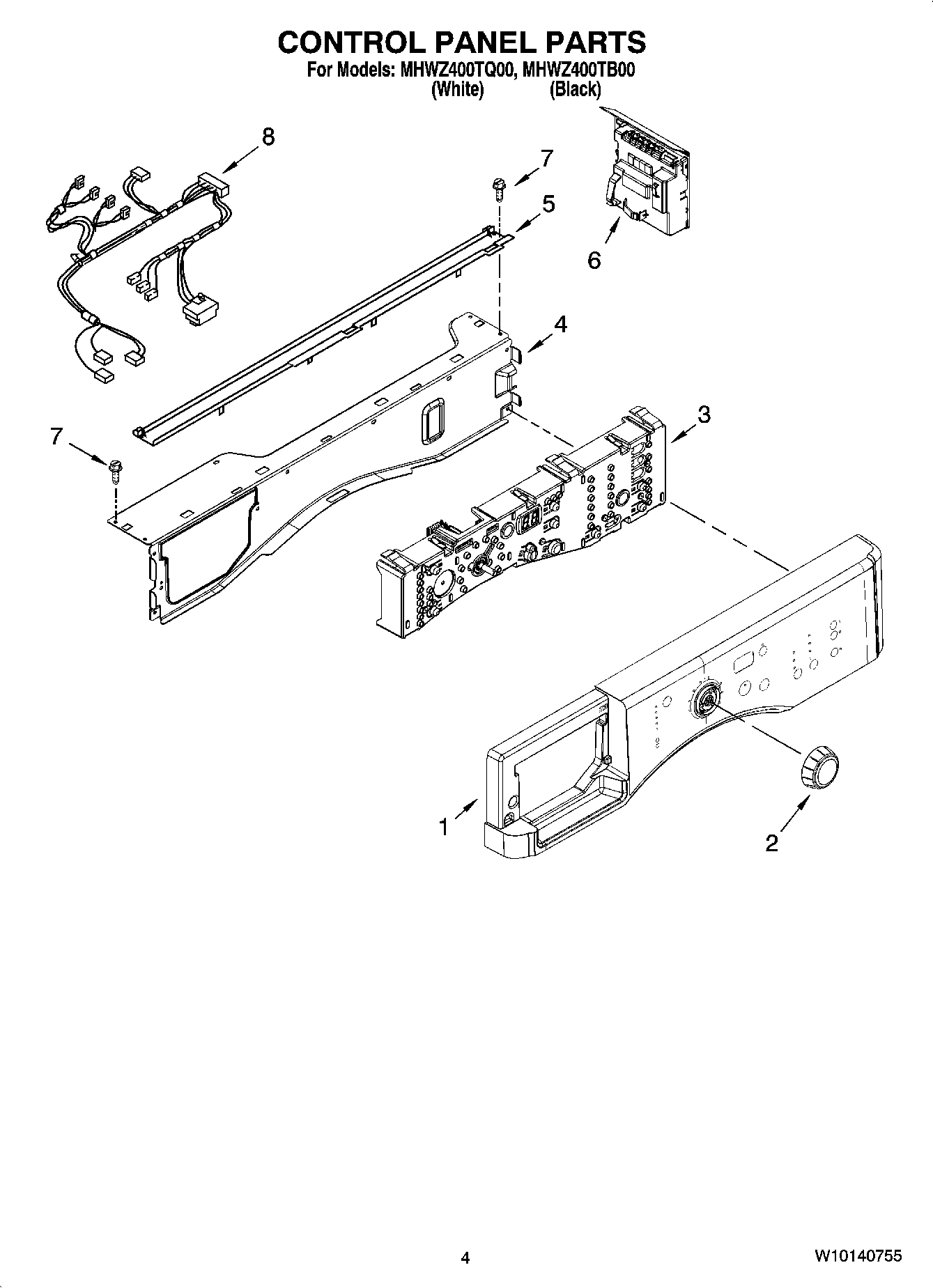 CONTROL PANEL PARTS

For Models: MHWZ400TQ00, MHWZ400TB00
(White) (Black)

8

7

5

6

4

3

7

1

2

4

W10140755