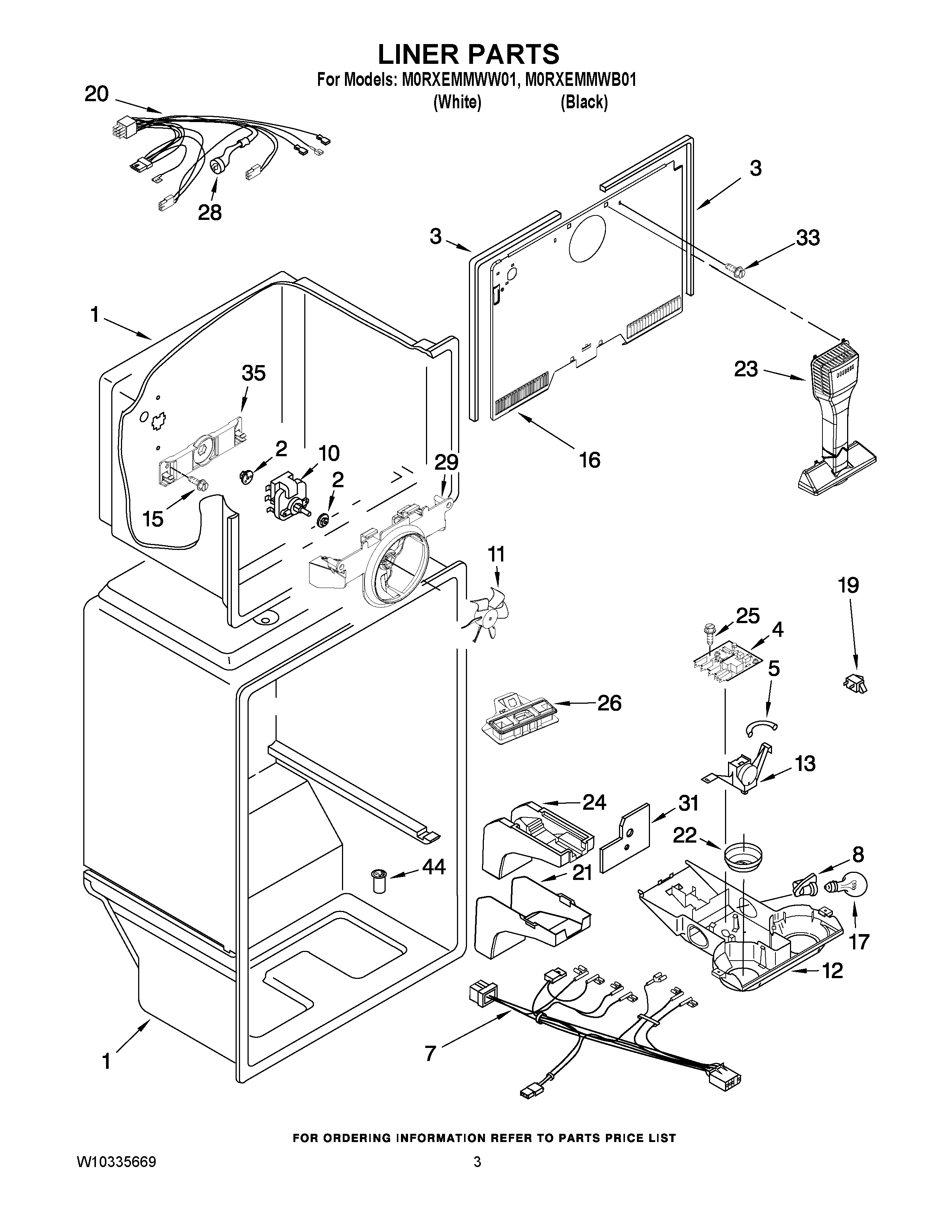 LINER PARTS

For Models: M0RXEMMWW01, M0RXEMMWB01
(White) (Black)

20
28
3
3
33
1
35
2
10
2
29
15
16
23
11
19
25
4
5
26
13
24
31
22
8
44
21
17
12
7
1

FOR ORDERING INFORMATION REFER TO PARTS PRICE LIST

W10335669

3