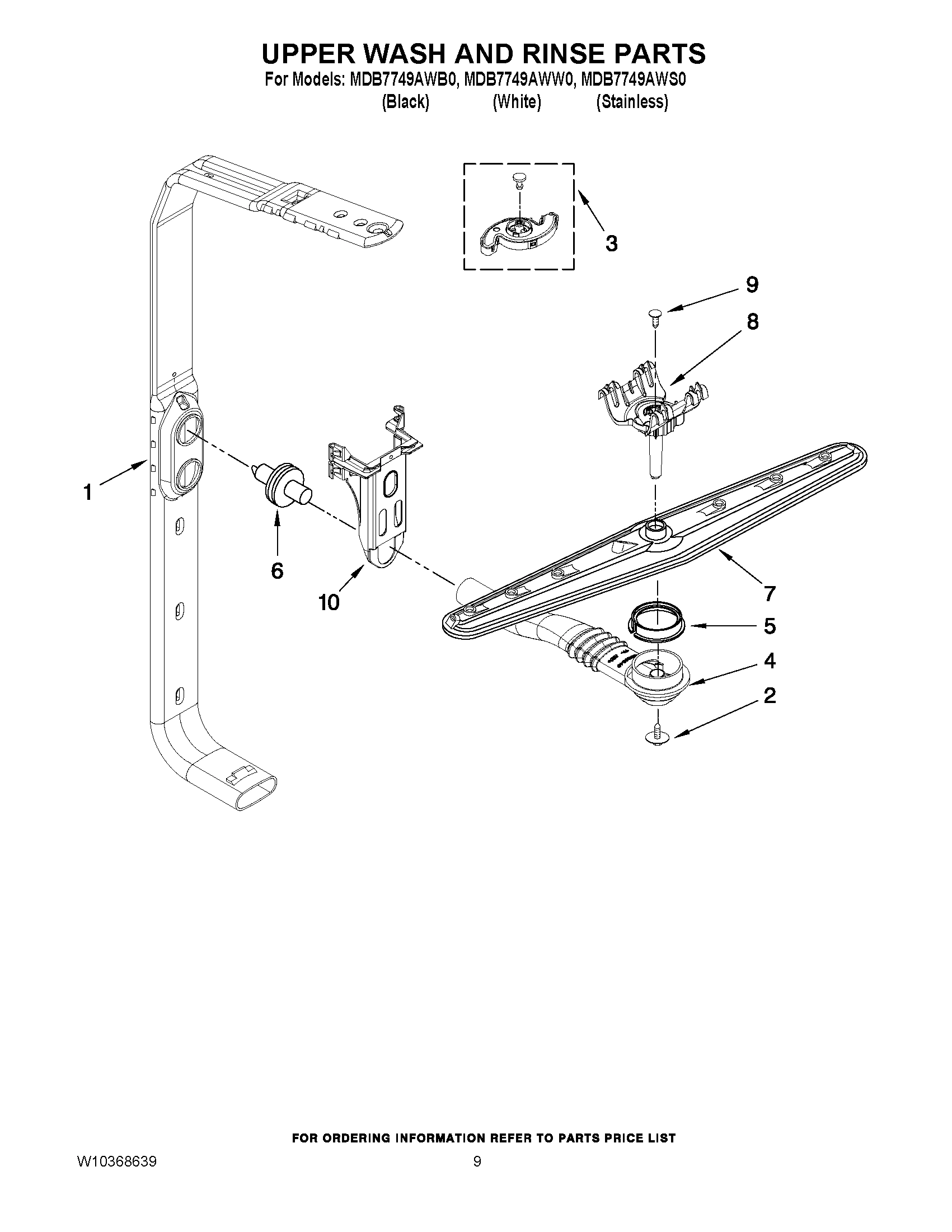 UPPER WASH AND RINSE PARTS

For Models: MDB7749AWB0, MDB7749AWW0, MDB7749AWS0
(Black) (White) (Stainless)

3

9

8

1

6

10

7

5

4

2

FOR ORDERING INFORMATION REFER TO PARTS PRICE LIST

W10368639

9