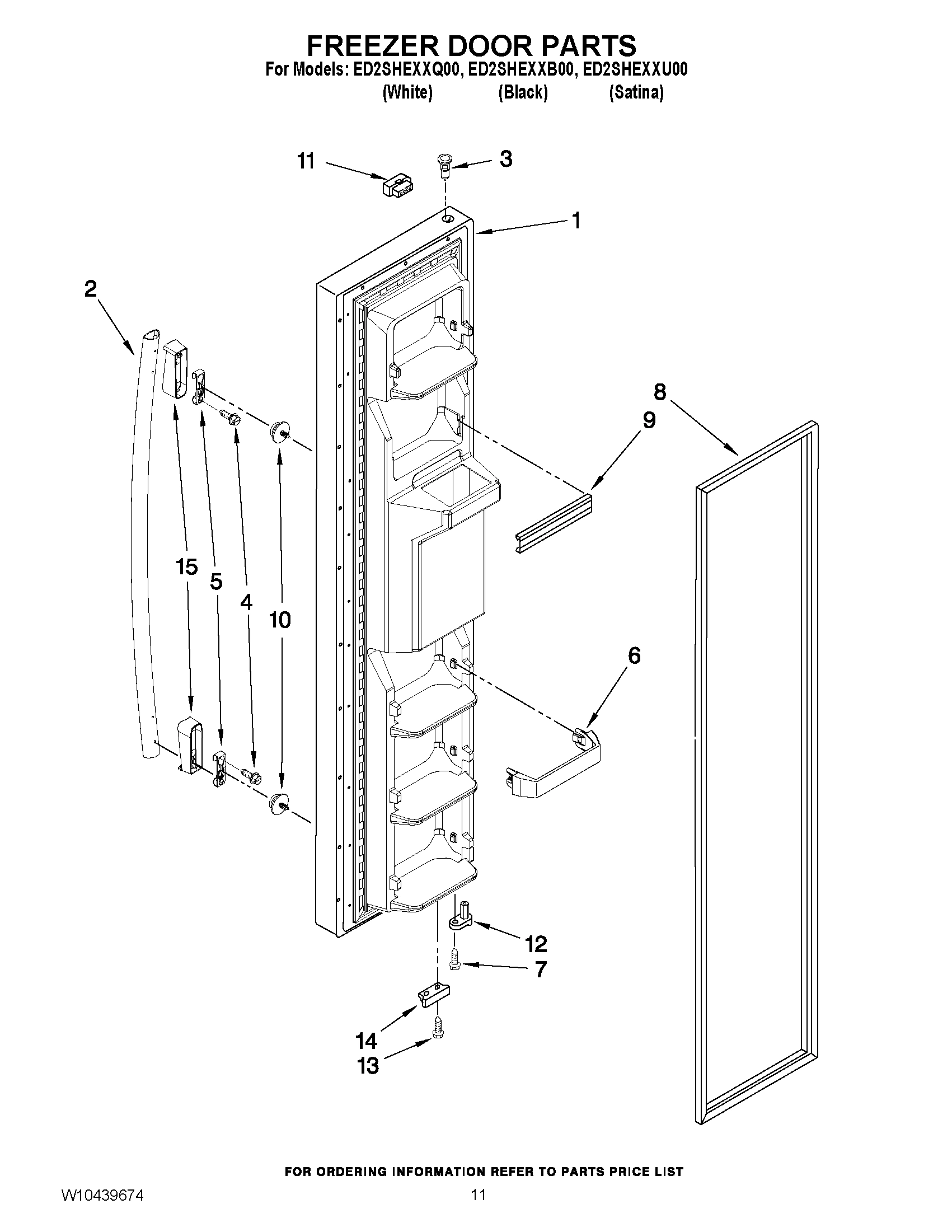 FREEZER DOOR PARTS
For Models: ED2SHEXXQ00, ED2SHEXXB00, ED2SHEXXU00
(White) (Black) (Satina)

11
3
1
2
8
9
15
5
4
10
6
12
7
14
13

FOR ORDERING INFORMATION REFER TO PARTS PRICE LIST

W10439674
11