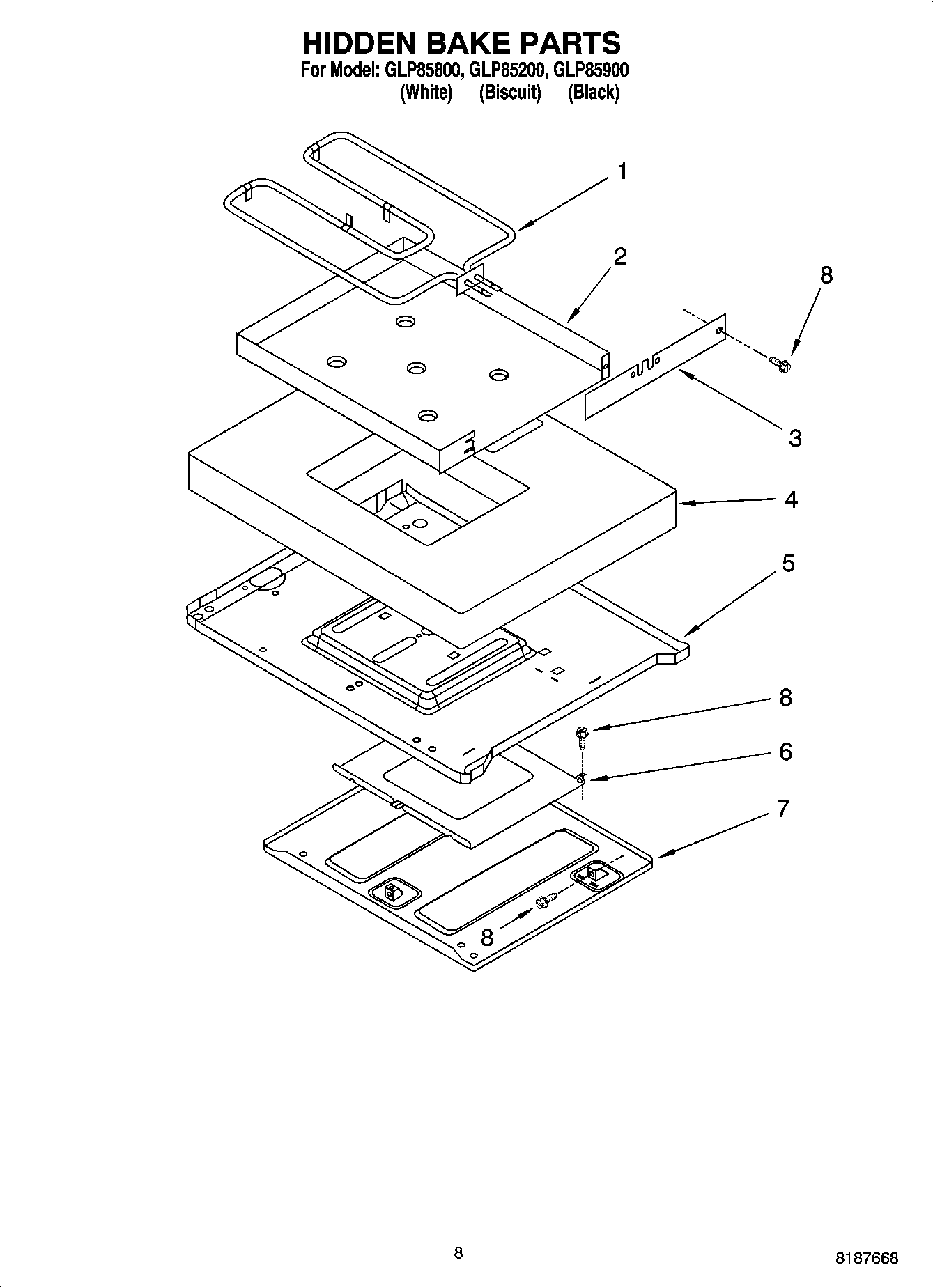 HIDDEN BAKE PARTS
For Model: GLP85800, GLP85200, GLP85900
(White) (Biscuit) (Black)

1
2
8
3
4
5
8
6
7
8

8

8187668