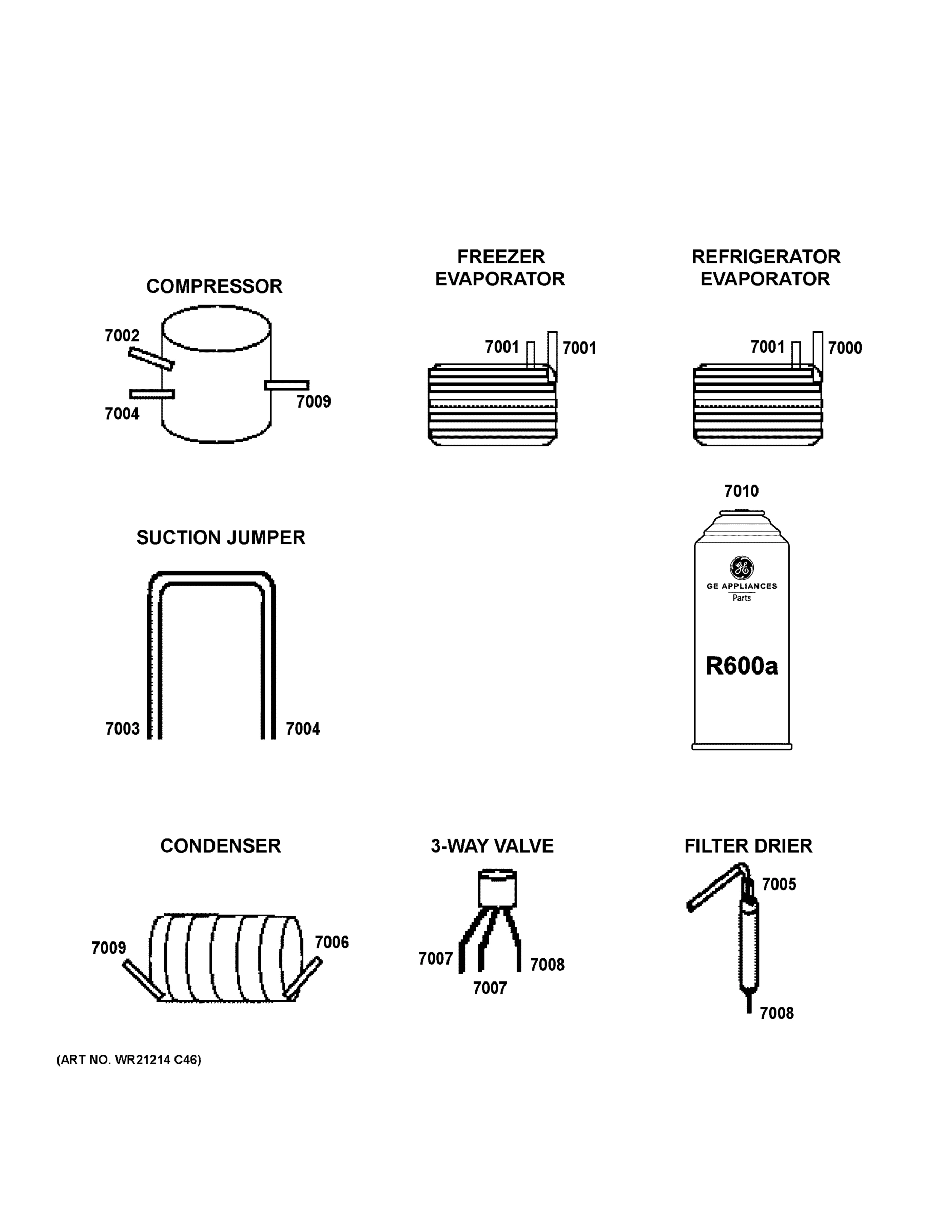 COMPRESSOR

7002

7004

7009

FREEZER EVAPORATOR

7001

7001

REFRIGERATOR EVAPORATOR

7001

7000

SUCTION JUMPER

7003

7004

7010

GE

GE APPLIANCES

Parts

R600a

CONDENSER

7009

7006

3-WAY VALVE

7007

7007

7008

FILTER DRIER

7005

7008

(ART NO. WR21214 C46)