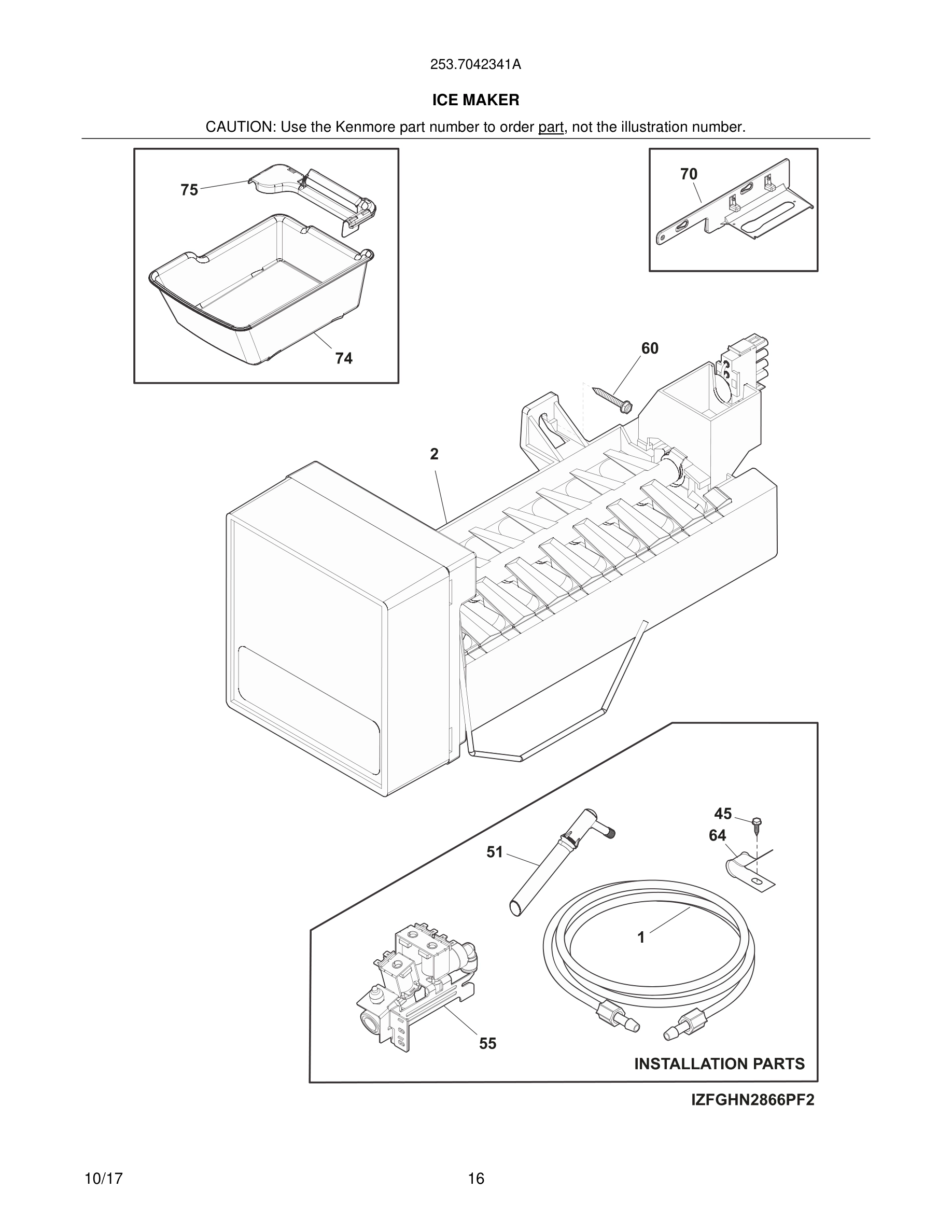 253.7042341A

ICE MAKER

CAUTION: Use the Kenmore part number to order part, not the illustration number.

75

74

70

60

2

45

64

51

1

55

INSTALLATION PARTS

IZFGHN2866PF2

10/17

16