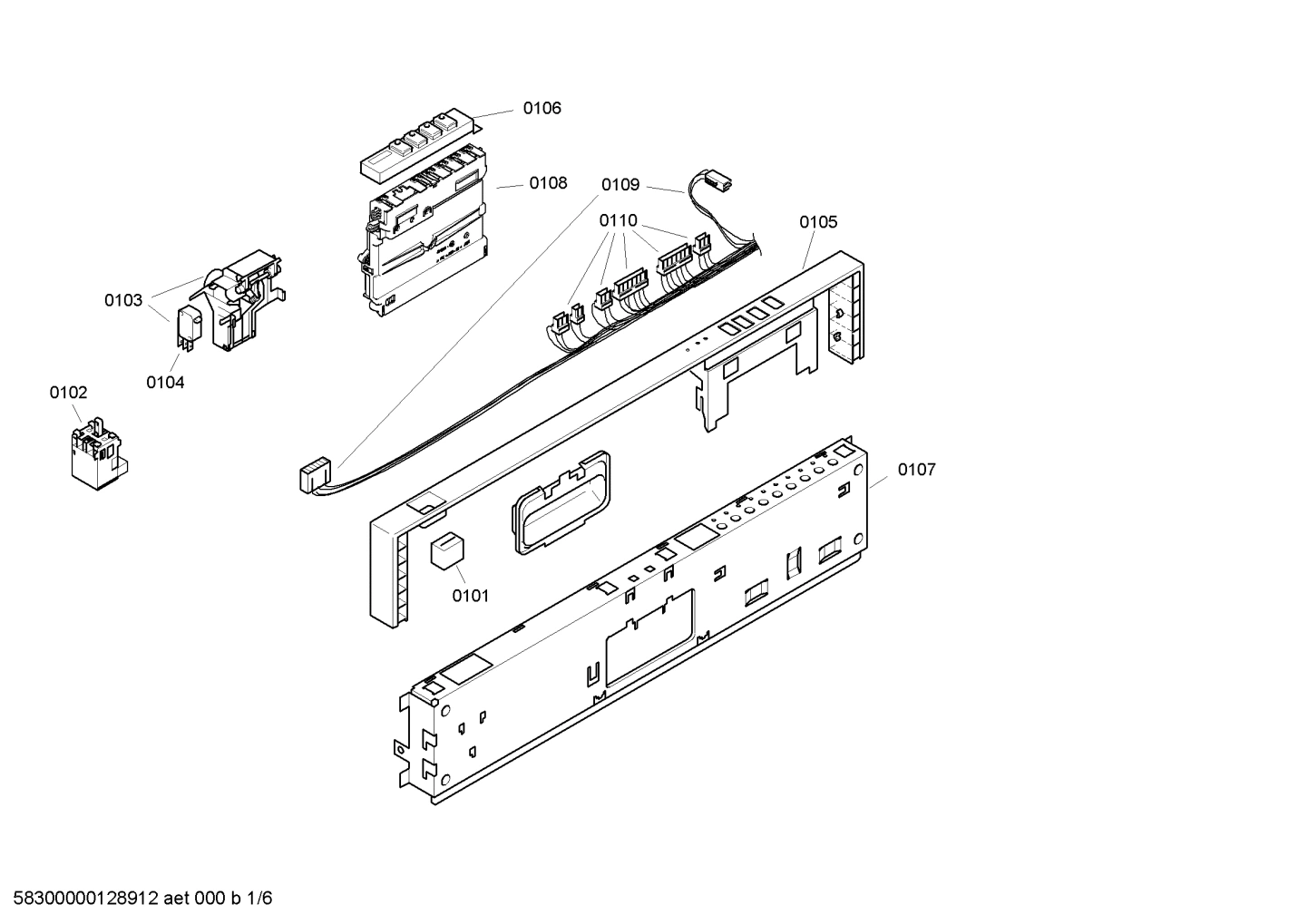 0106

0108

0109

0110

0105

0103

0104

0102

0107

0101

58300000128912 aet 000 b 1/6