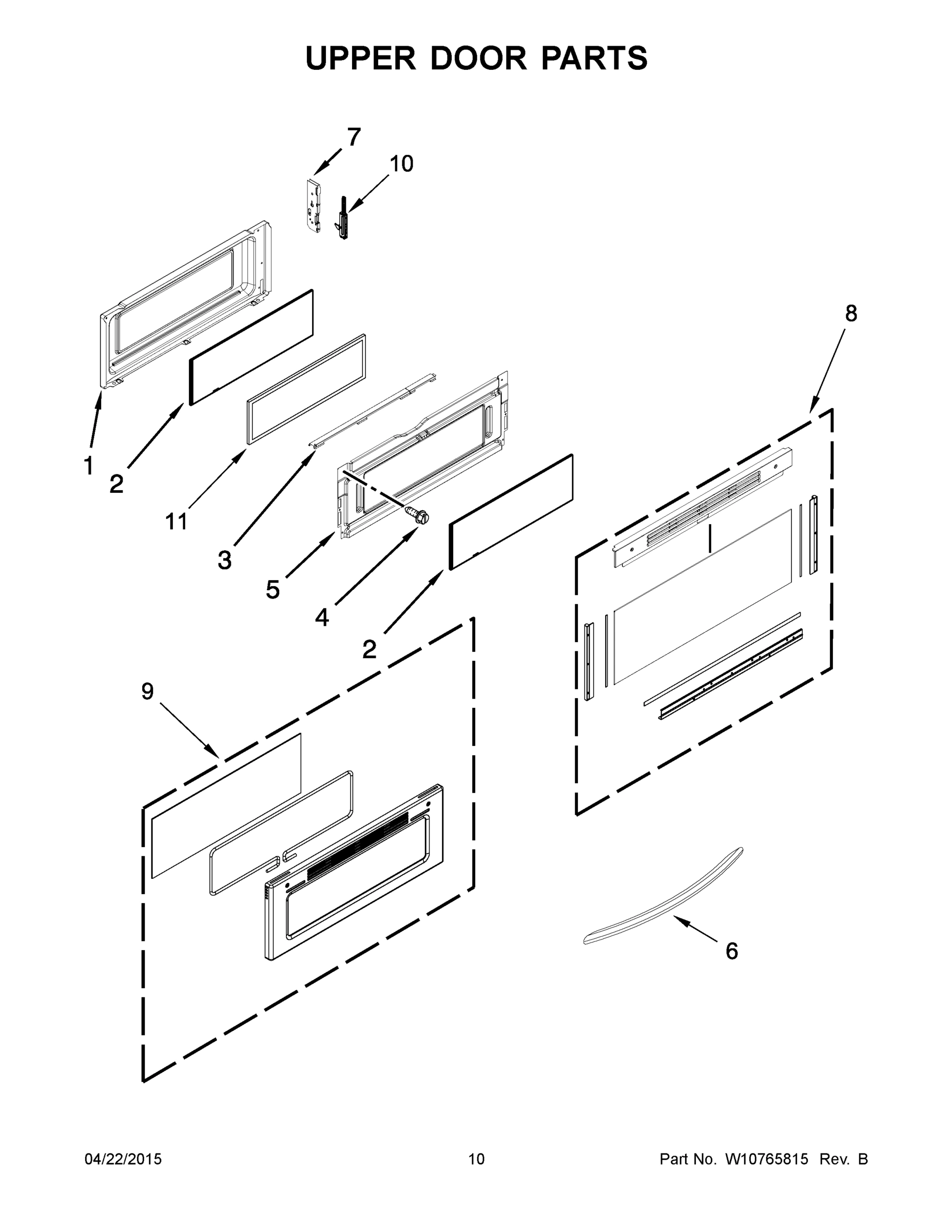 UPPER DOOR PARTS

7
10
8
1
2
11
3
5
4
2
9
6

04/22/2015
10
Part No. W10765815 Rev. B