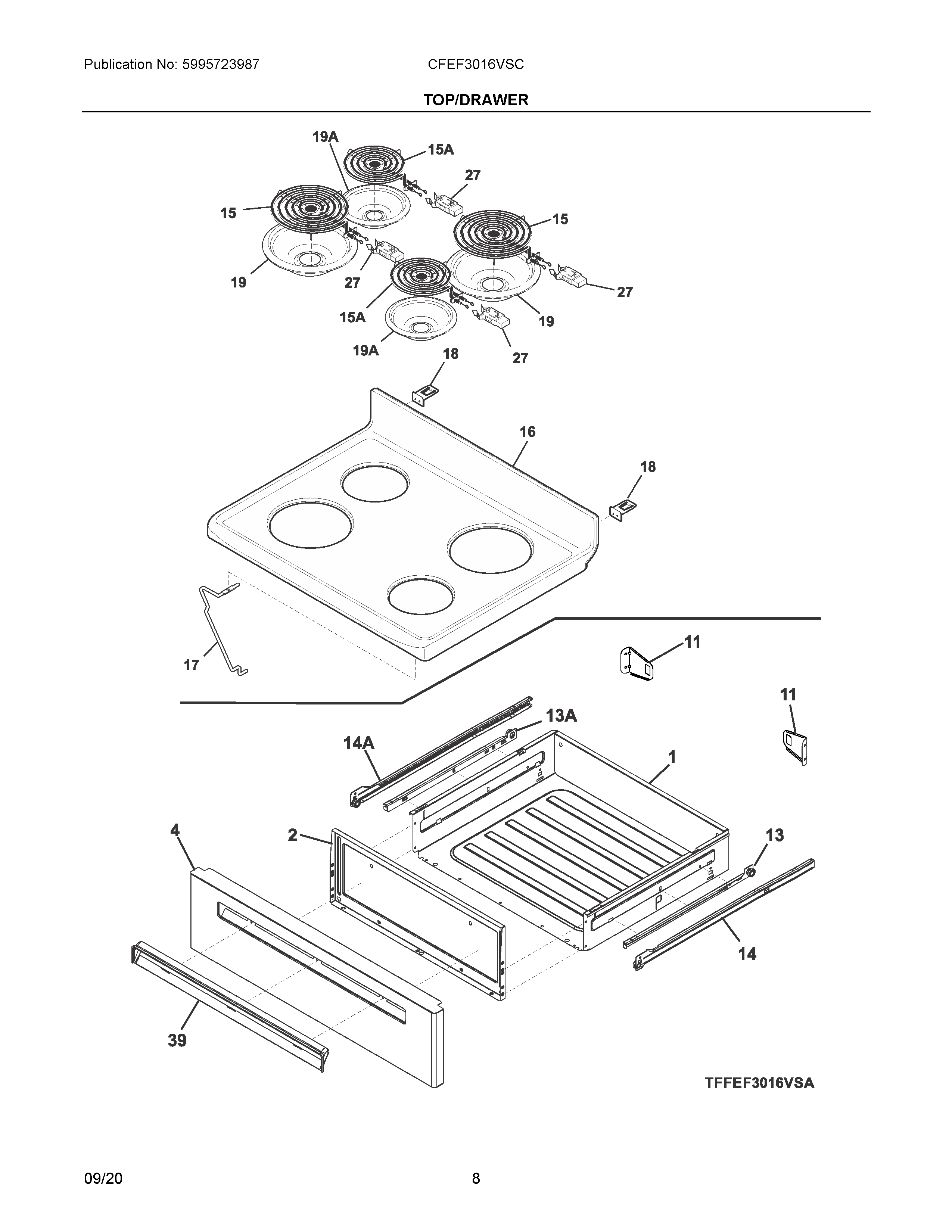 Publication No: 5995723987

CFEF3016VSC

TOP/DRAWER

19A
15A
27
15
15
19
27
27
15A
19
19A
18
27
16
18
17
11
11
13A
14A
1
4
2
13
14
39

TFFEF3016VSA

09/20

8