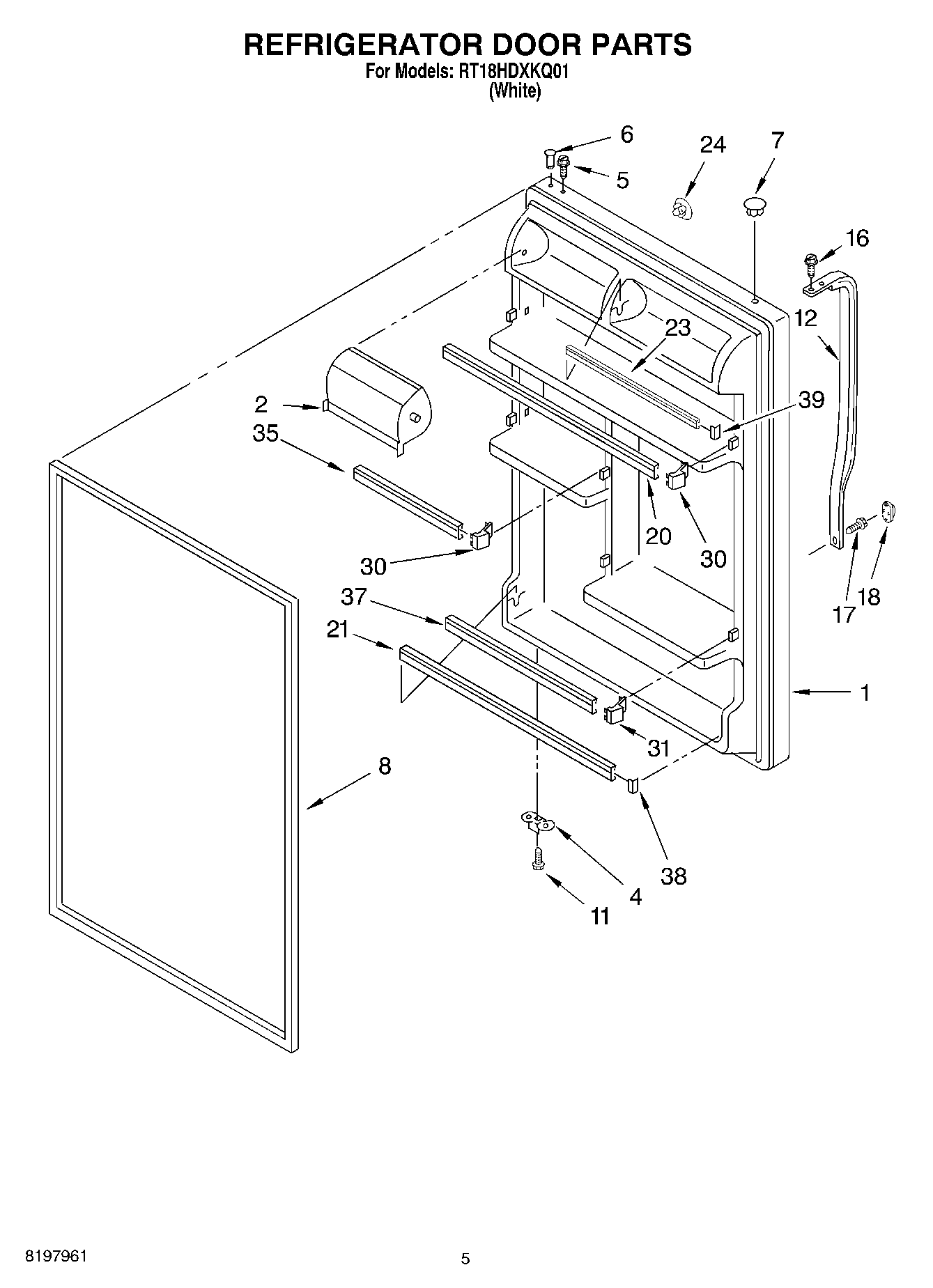 REFRIGERATOR DOOR PARTS
For Models: RT18HDXKQ01
(White)

6
5
24
7
16
12
23
39
2
35
20
30
30
17
18
37
21
1
31
8
38
4
11

8197961

5