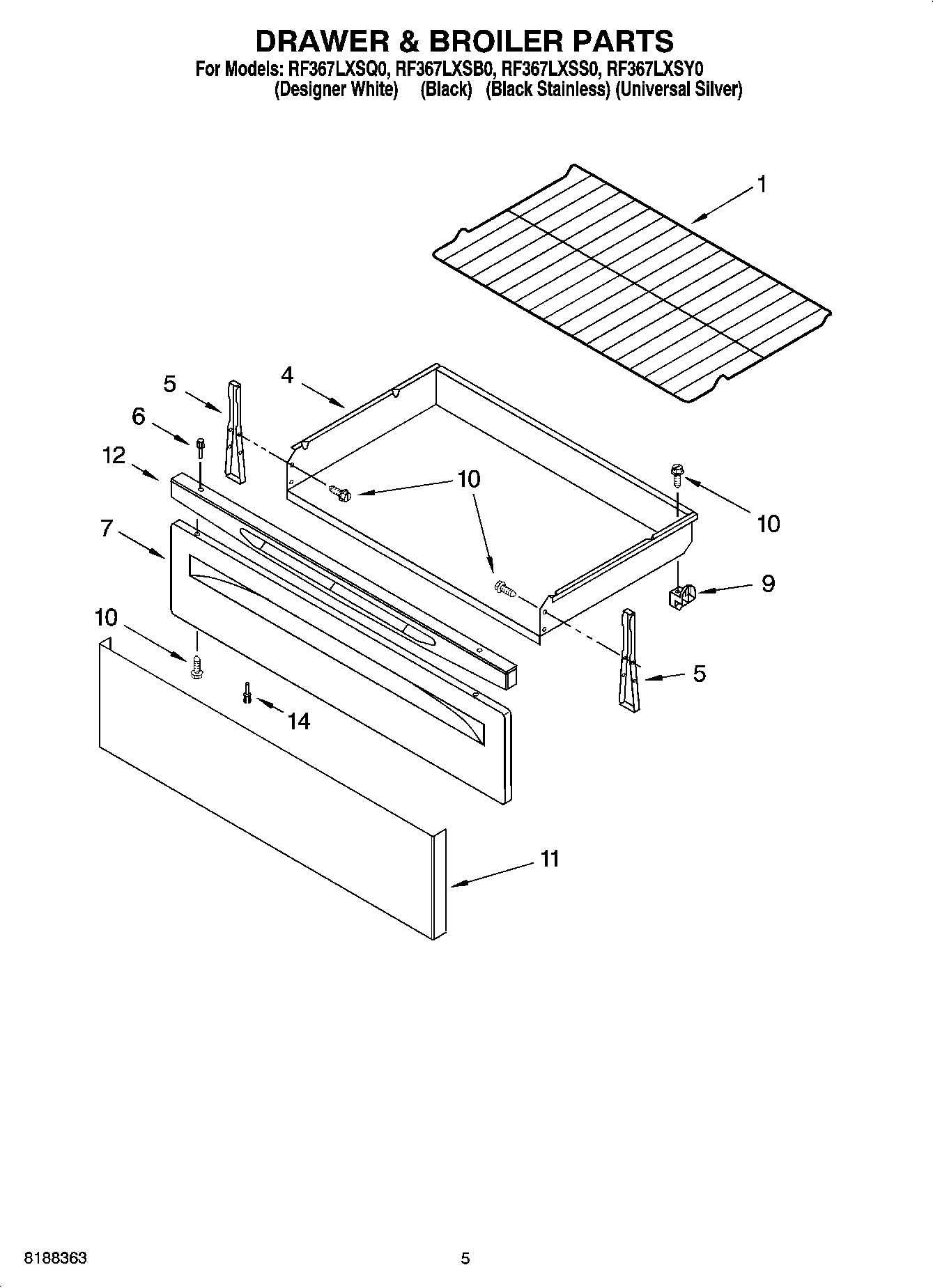 DRAWER & BROILER PARTS

For Models: RF367LXSQ0, RF367LXSB0, RF367LXSS0, RF367LXSY0
(Designer White) (Black) (Black Stainless) (Universal Silver)

1

5

4

6

12

10

10

7

9

10

5

14

11

8188363

5