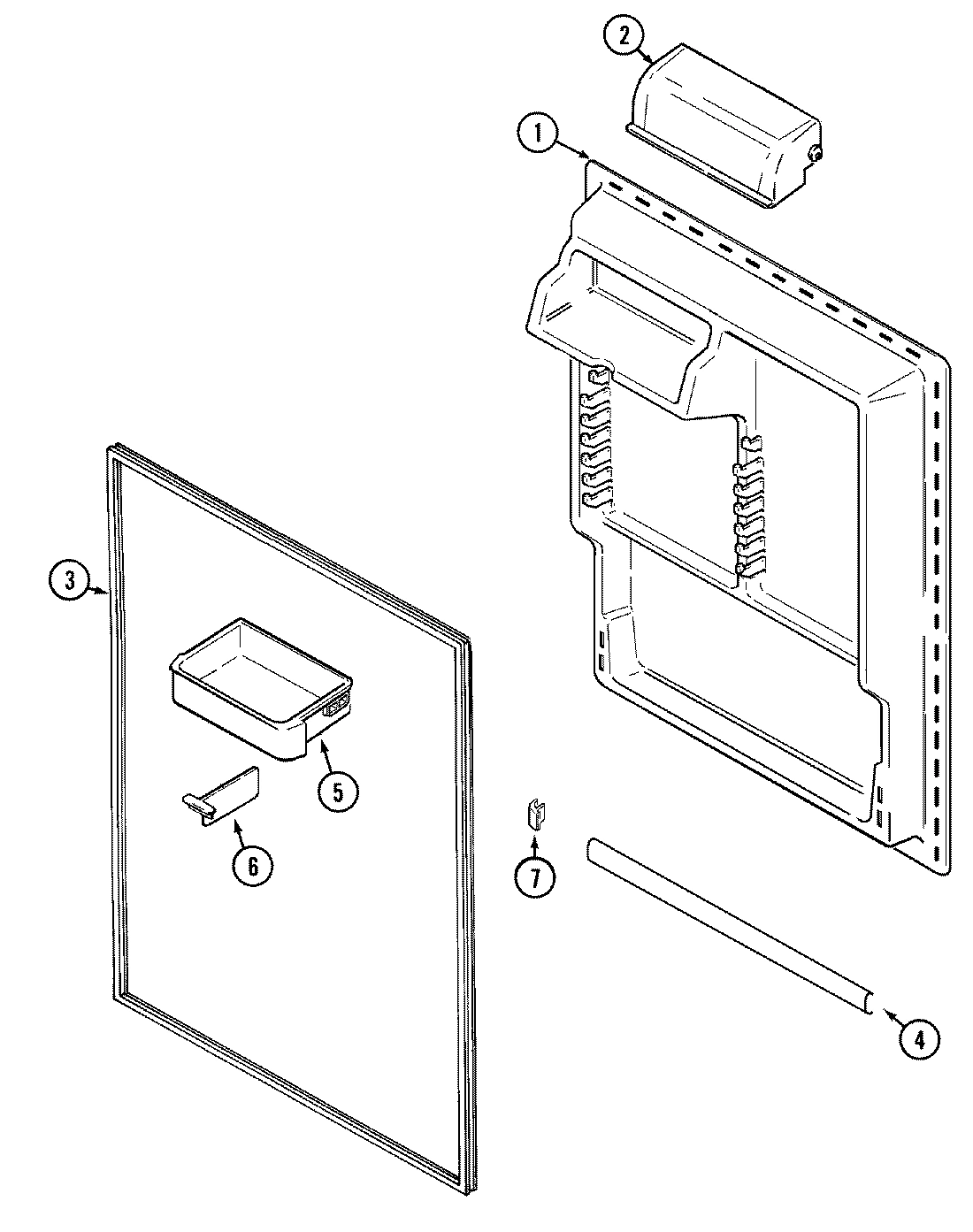 2
1
3
5
6
7
4