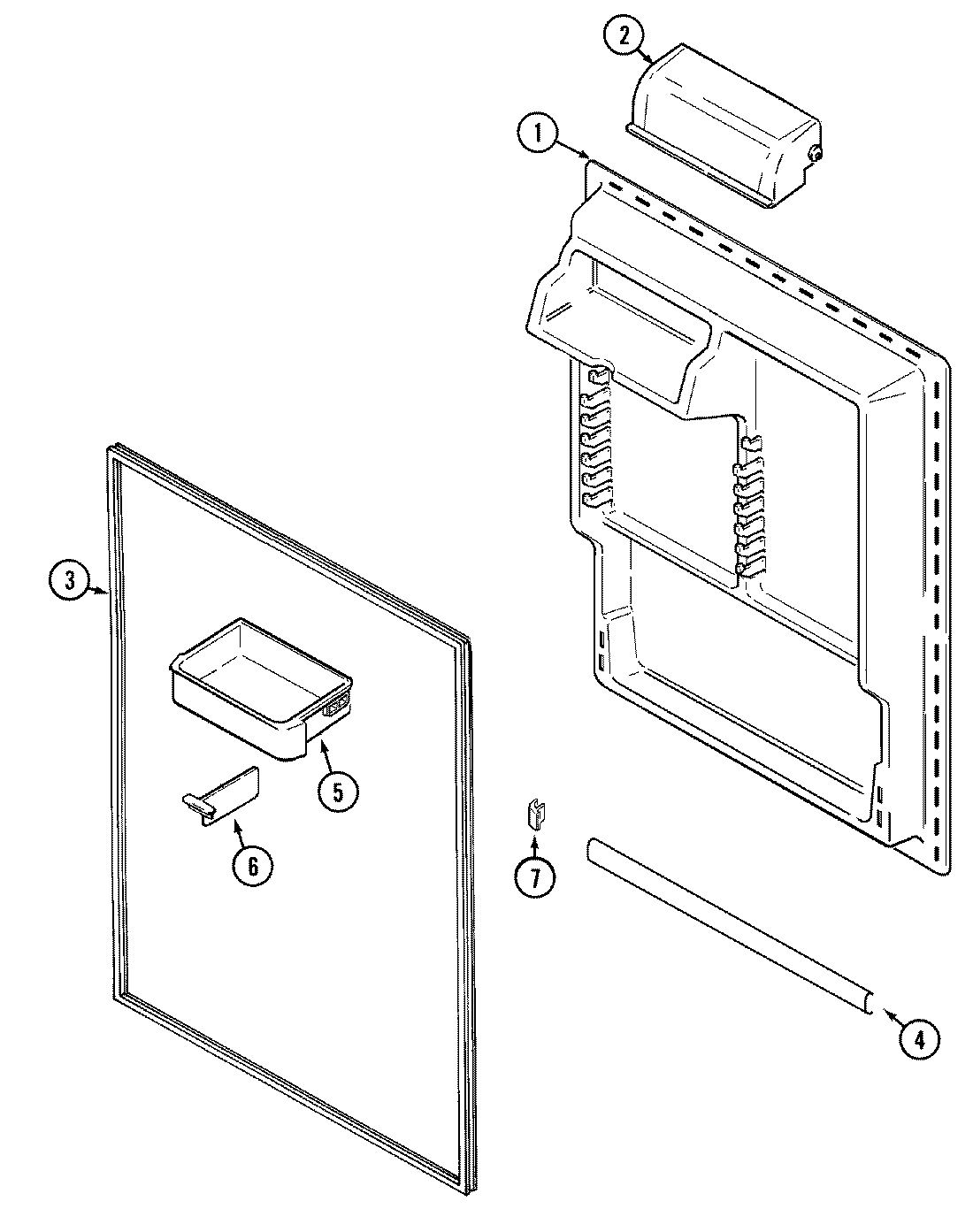 2
1
3
5
6
7
4